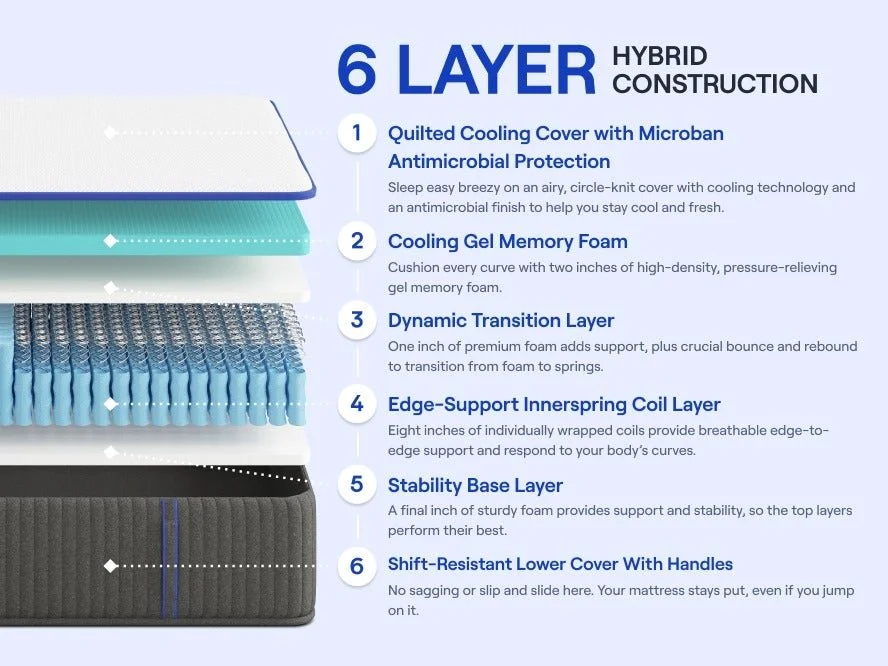 6 LAYER HYBRID CONSTRUCTION

1 Quilted Cooling Cover with Microban Antimicrobial Protection
Sleep easy breezy on an airy, circle-knit cover with cooling technology and an antimicrobial finish to help you stay cool and fresh.

2 Cooling Gel Memory Foam
Cushion every curve with two inches of high-density, pressure-relieving gel memory foam.

3 Dynamic Transition Layer
One inch of premium foam adds support, plus crucial bounce and rebound to transition from foam to springs.

4 Edge-Support Innerspring Coil Layer
Eight inches of individually wrapped coils provide breathable edge-to-edge support and respond to your body's curves.

5 Stability Base Layer
A final inch of sturdy foam provides support and stability, so the top layers perform their best.

6 Shift-Resistant Lower Cover With Handles
No sagging or slip and slide here. Your mattress stays put, even if you jump on it.