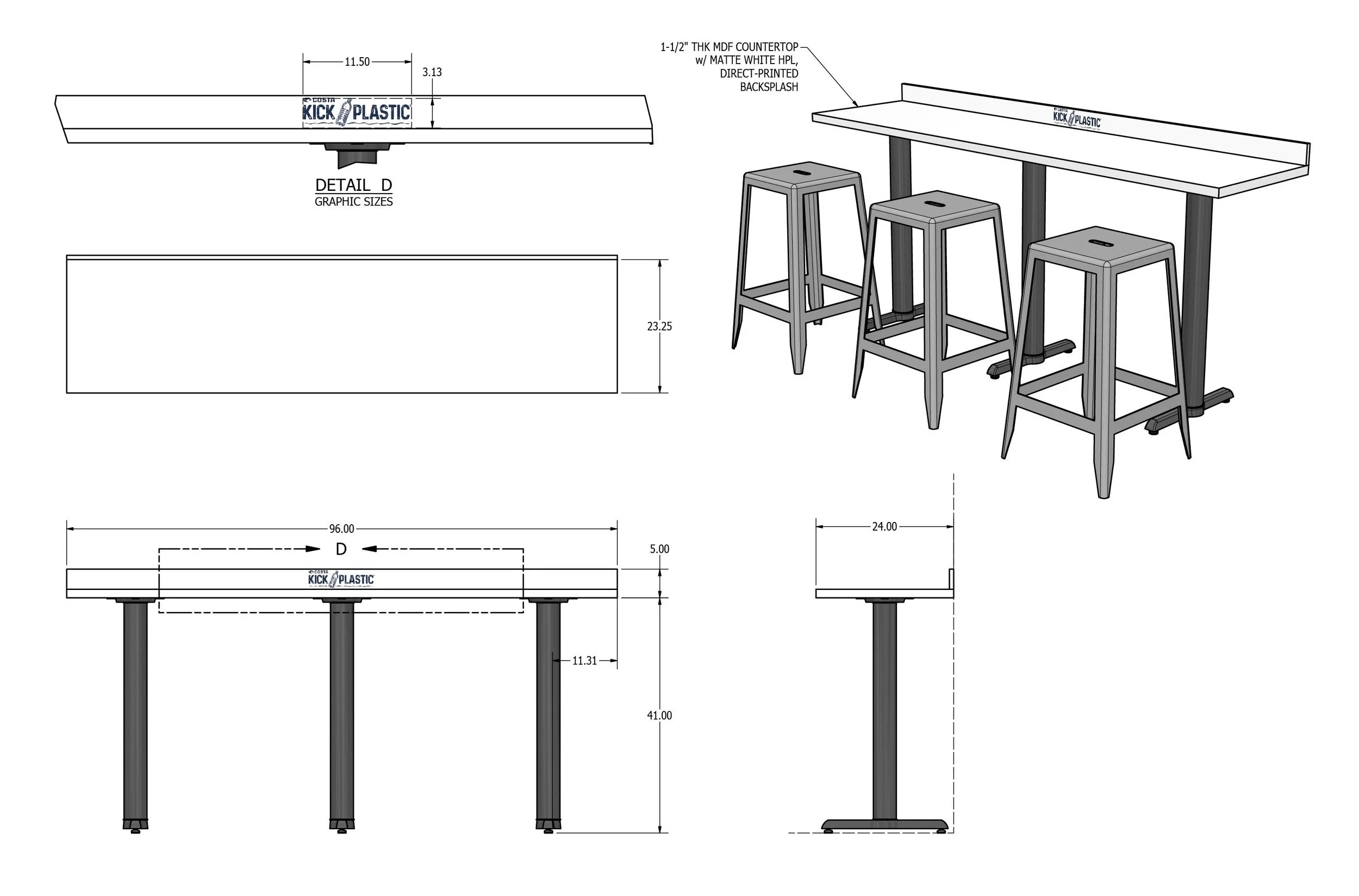 11.50

3.13

COSTA
KICK PLASTIC

DETAIL D
GRAPHIC SIZES

1-1/2" THK MDF COUNTERTOP w/ MATTE WHITE HPL, DIRECT-PRINTED BACKSPLASH

COSTA
KICK PLASTIC

23.25

96.00

D

5.00

COSTA
KICK PLASTIC

11.31

41.00

24.00