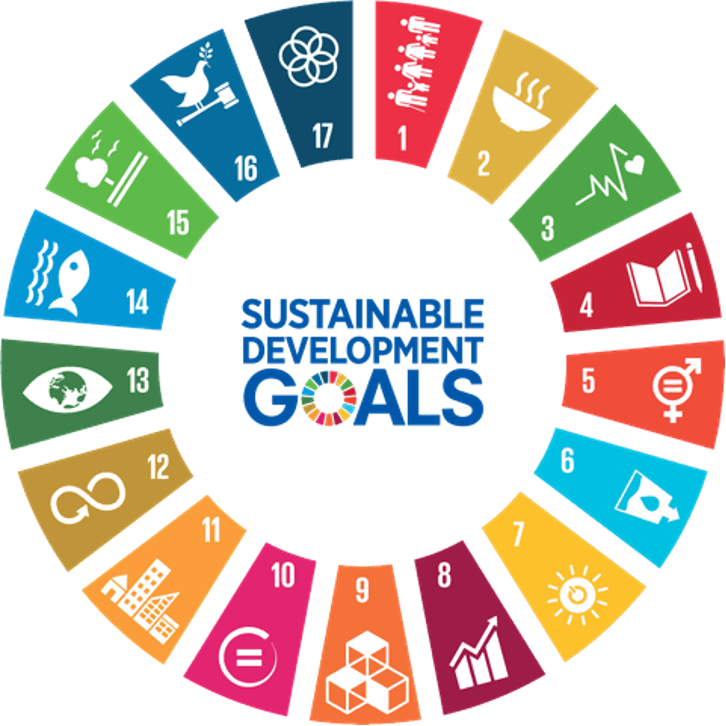 SUSTAINABLE DEVELOPMENT GOALS

1
2
3
4
5
6
7
8
9
10
11
12
13
14
15
16
17