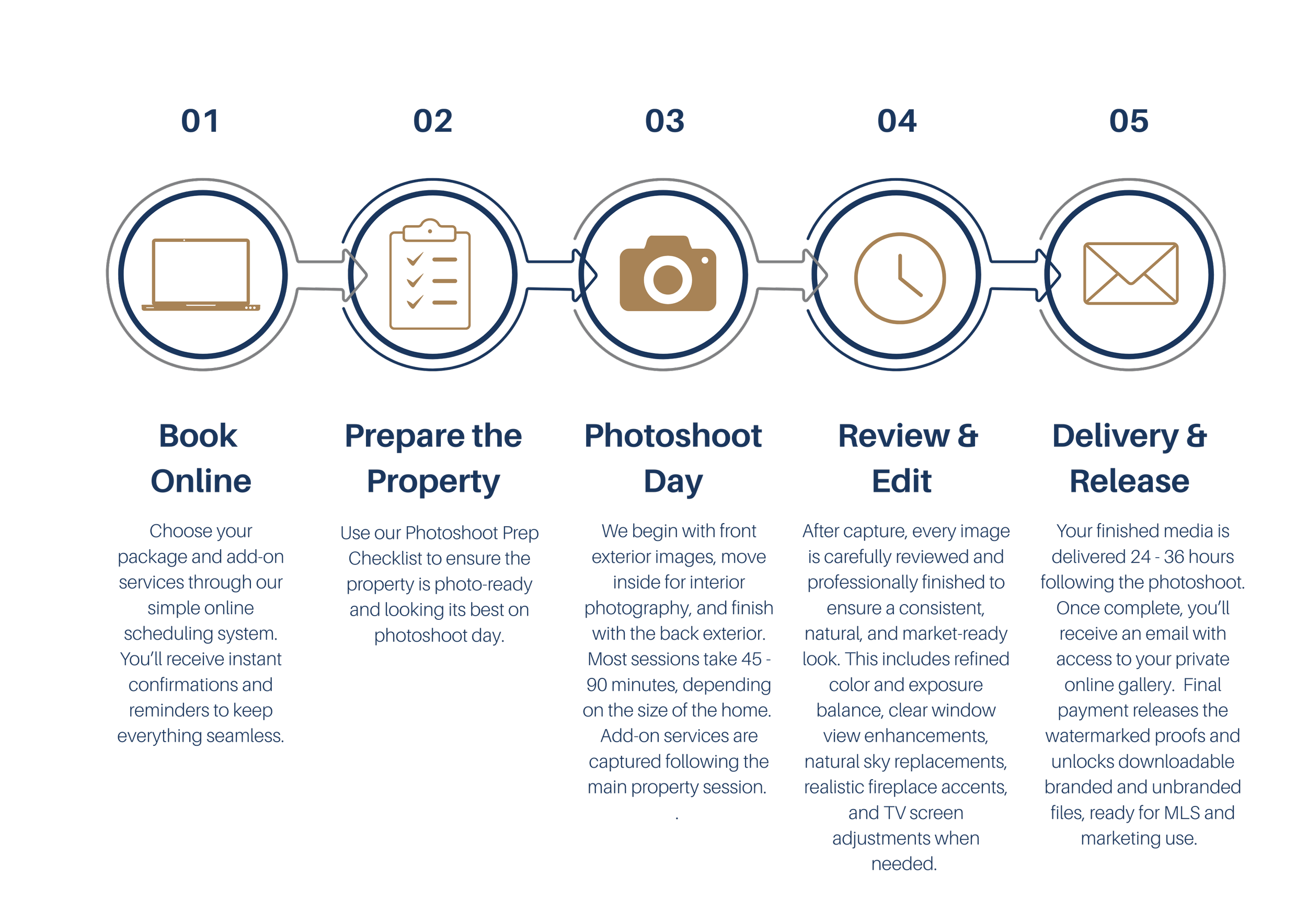 01

Book Online

Choose your package and add-on services through our simple online scheduling system. You'll receive instant confirmations and reminders to keep everything seamless.

02

Prepare the Property

Use our Photoshoot Prep Checklist to ensure the property is photo-ready and looking its best on photoshoot day.

03

Photoshoot Day

We begin with front exterior images, move inside for interior photography, and finish with the back exterior. Most sessions take 45 - 90 minutes, depending on the size of the home. Add-on services are captured following the main property session.

.

04

Review & Edit

After capture, every image is carefully reviewed and professionally finished to ensure a consistent, natural, and market-ready look. This includes refined color and exposure balance, clear window view enhancements, natural sky replacements, realistic fireplace accents, and TV screen adjustments when needed.

05

Delivery & Release

Your finished media is delivered 24 - 36 hours following the photoshoot. Once complete, you'll receive an email with access to your private online gallery. Final payment releases the watermarked proofs and unlocks downloadable branded and unbranded files, ready for MLS and marketing use.