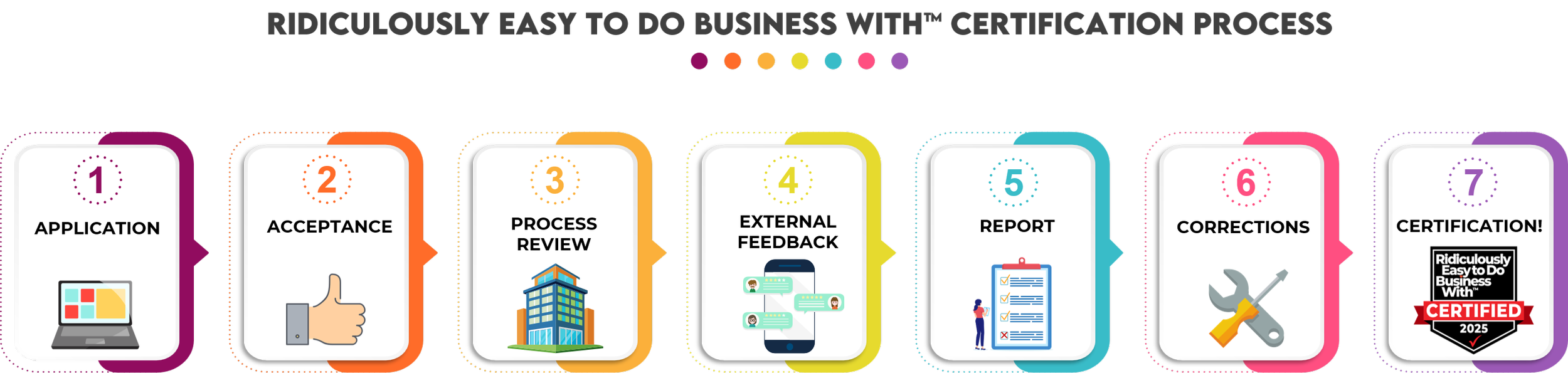 RIDICULOUSLY EASY TO DO BUSINESS WITH™ CERTIFICATION PROCESS

1
APPLICATION

2
ACCEPTANCE

3
PROCESS REVIEW

4
EXTERNAL FEEDBACK

5
REPORT

6
CORRECTIONS

7
CERTIFICATION!

Ridiculously Easy to Do Business With™
CERTIFIED
2025