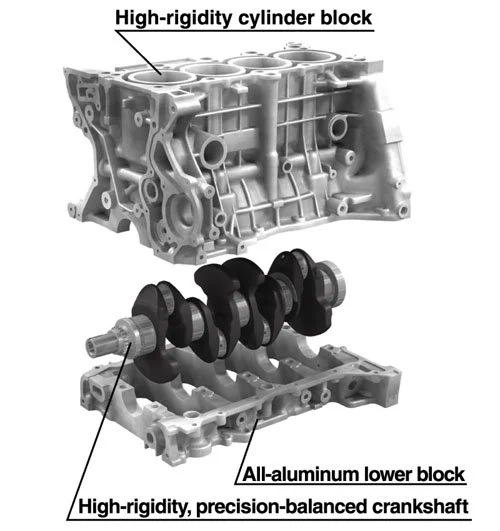 High-rigidity cylinder block

All-aluminum lower block

High-rigidity, precision-balanced crankshaft