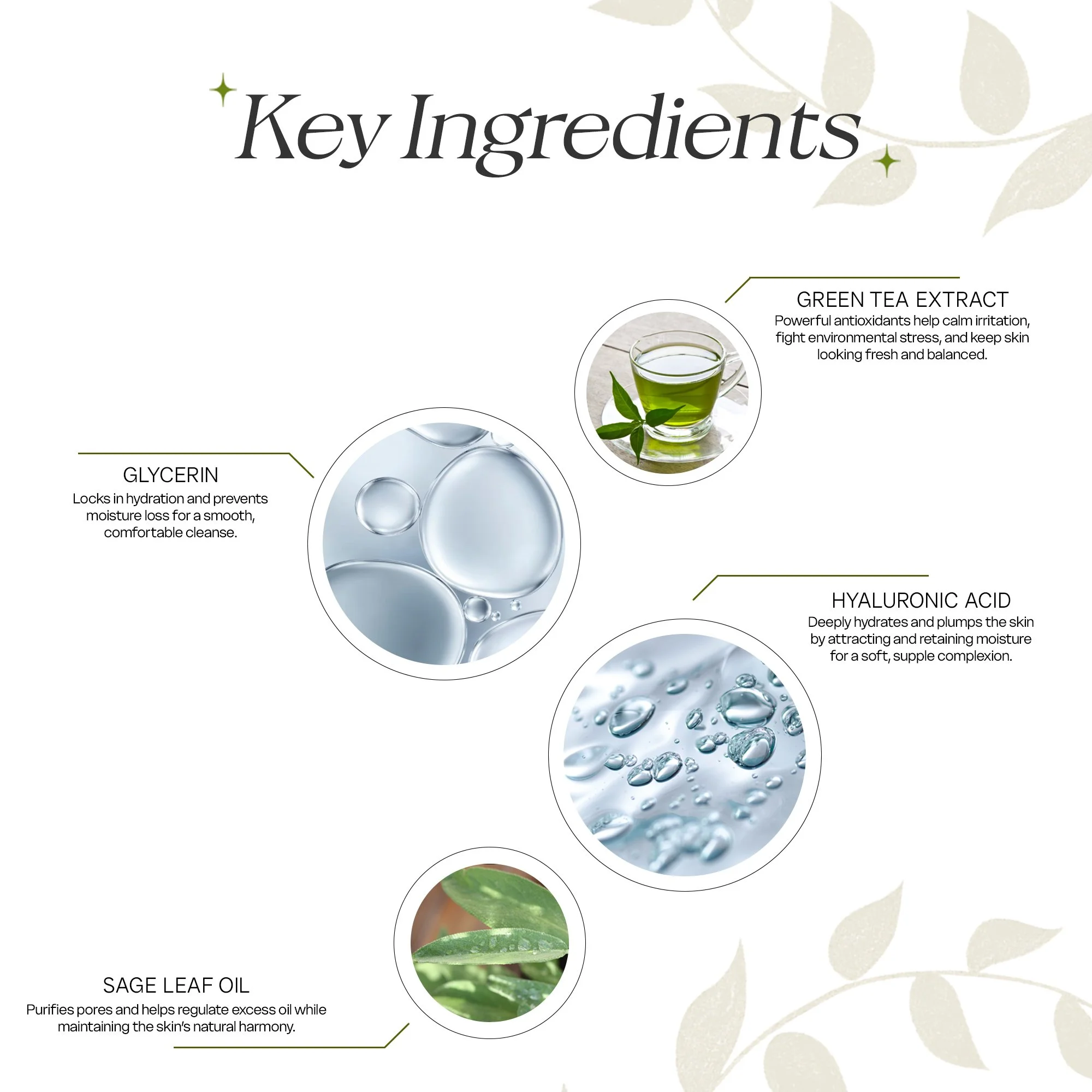 Key Ingredients

GREEN TEA EXTRACT
Powerful antioxidants help calm irritation, fight environmental stress, and keep skin looking fresh and balanced.

GLYCERIN
Locks in hydration and prevents moisture loss for a smooth, comfortable cleanse.

HYALURONIC ACID
Deeply hydrates and plumps the skin by attracting and retaining moisture for a soft, supple complexion.

SAGE LEAF OIL
Purifies pores and helps regulate excess oil while maintaining the skin's natural harmony.