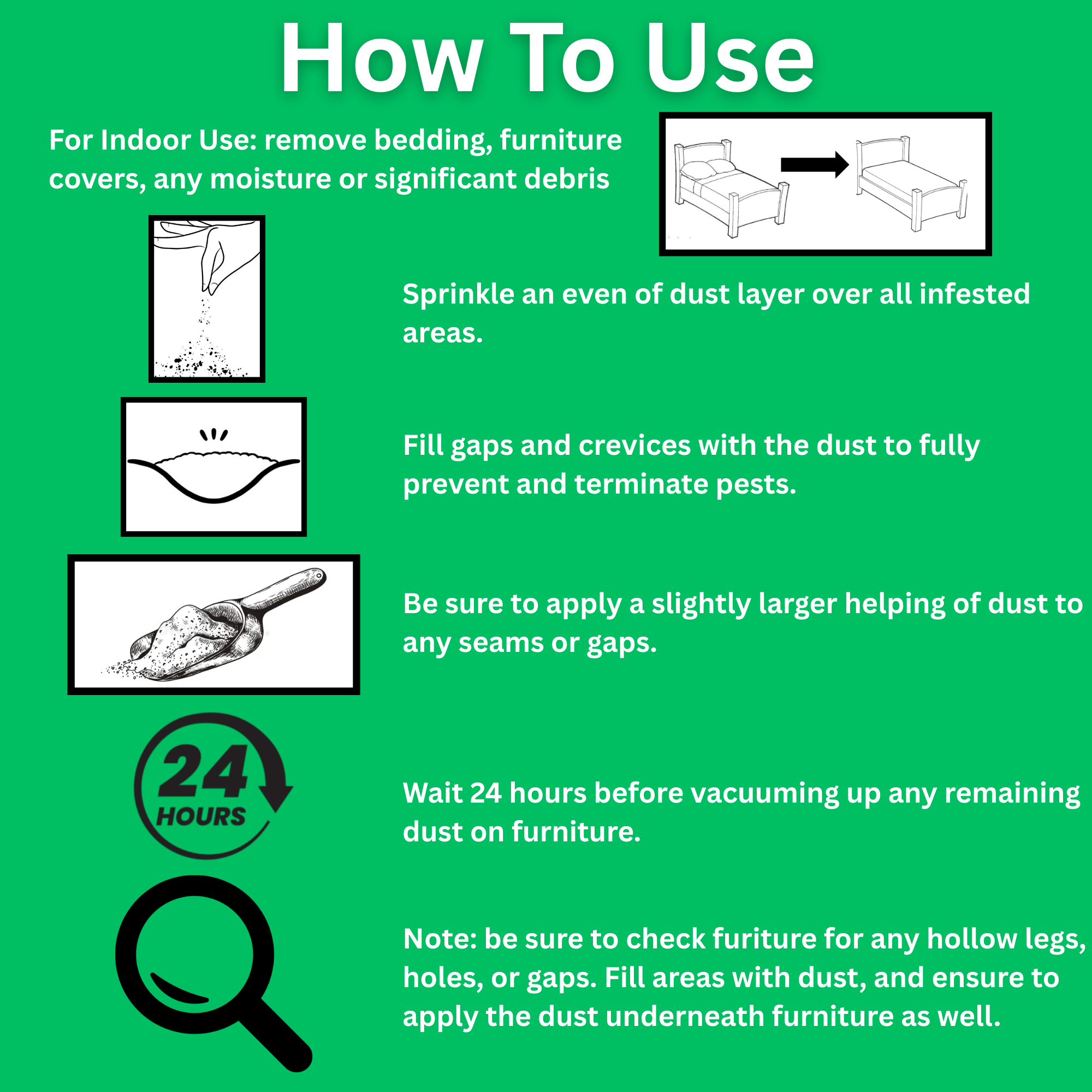 How To Use

For Indoor Use: remove bedding, furniture covers, any moisture or significant debris

Sprinkle an even of dust layer over all infested areas.

Fill gaps and crevices with the dust to fully prevent and terminate pests.

Be sure to apply a slightly larger helping of dust to any seams or gaps.

24 HOURS

Wait 24 hours before vacuuming up any remaining dust on furniture.

Note: be sure to check furiture for any hollow legs, holes, or gaps. Fill areas with dust, and ensure to apply the dust underneath furniture as well.