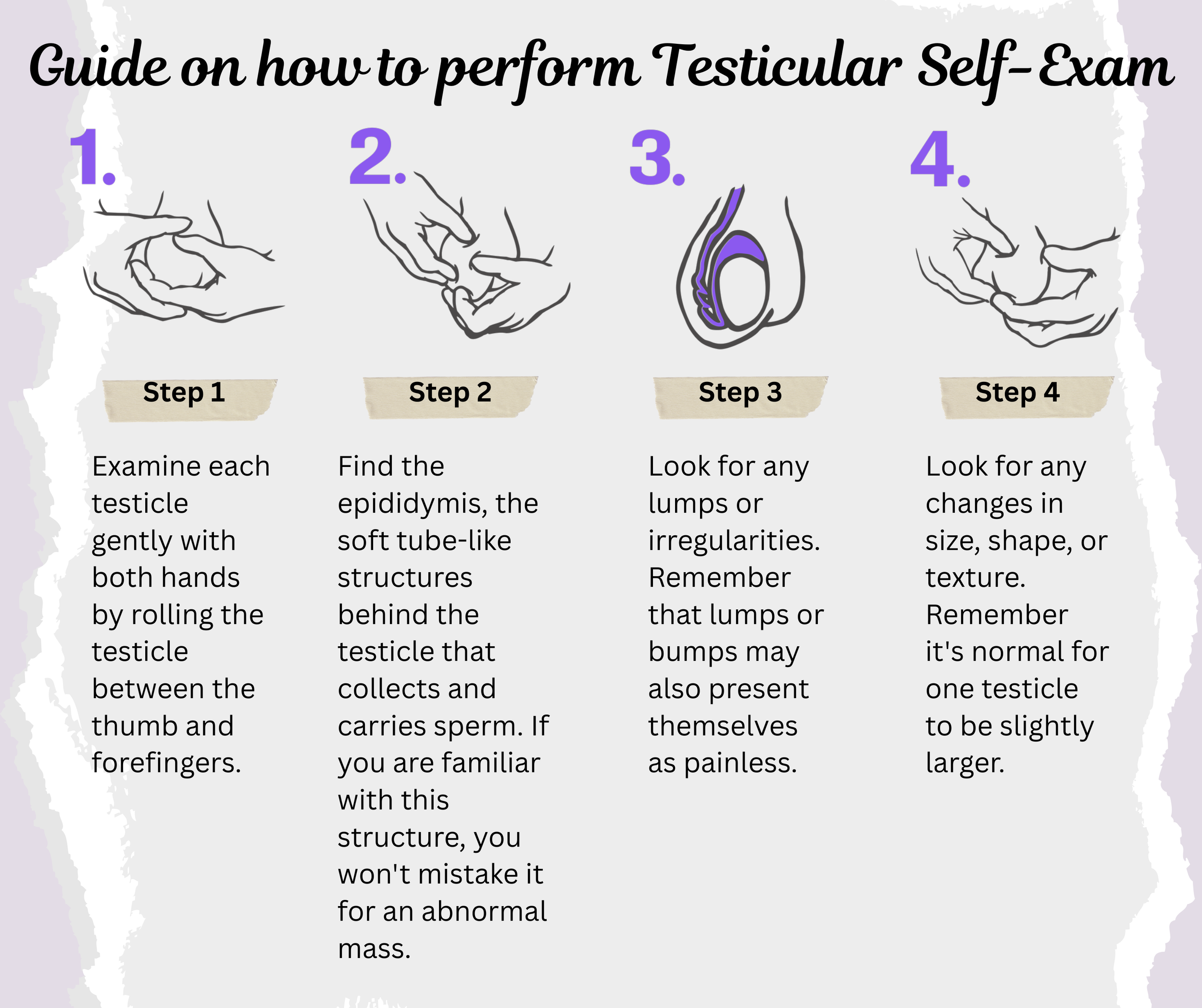 Guide on how to perform Testicular Self-Exam

1.

Step 1

Examine each testicle gently with both hands by rolling the testicle between the thumb and forefingers.

2.

Step 2

Find the epididymis, the soft tube-like structures behind the testicle that collects and carries sperm. If you are familiar with this structure, you won't mistake it for an abnormal mass.

3.

Step 3

Look for any lumps or irregularities. Remember that lumps or bumps may also present themselves as painless.

4.

Step 4

Look for any changes in size, shape, or texture. Remember it's normal for one testicle to be slightly larger.