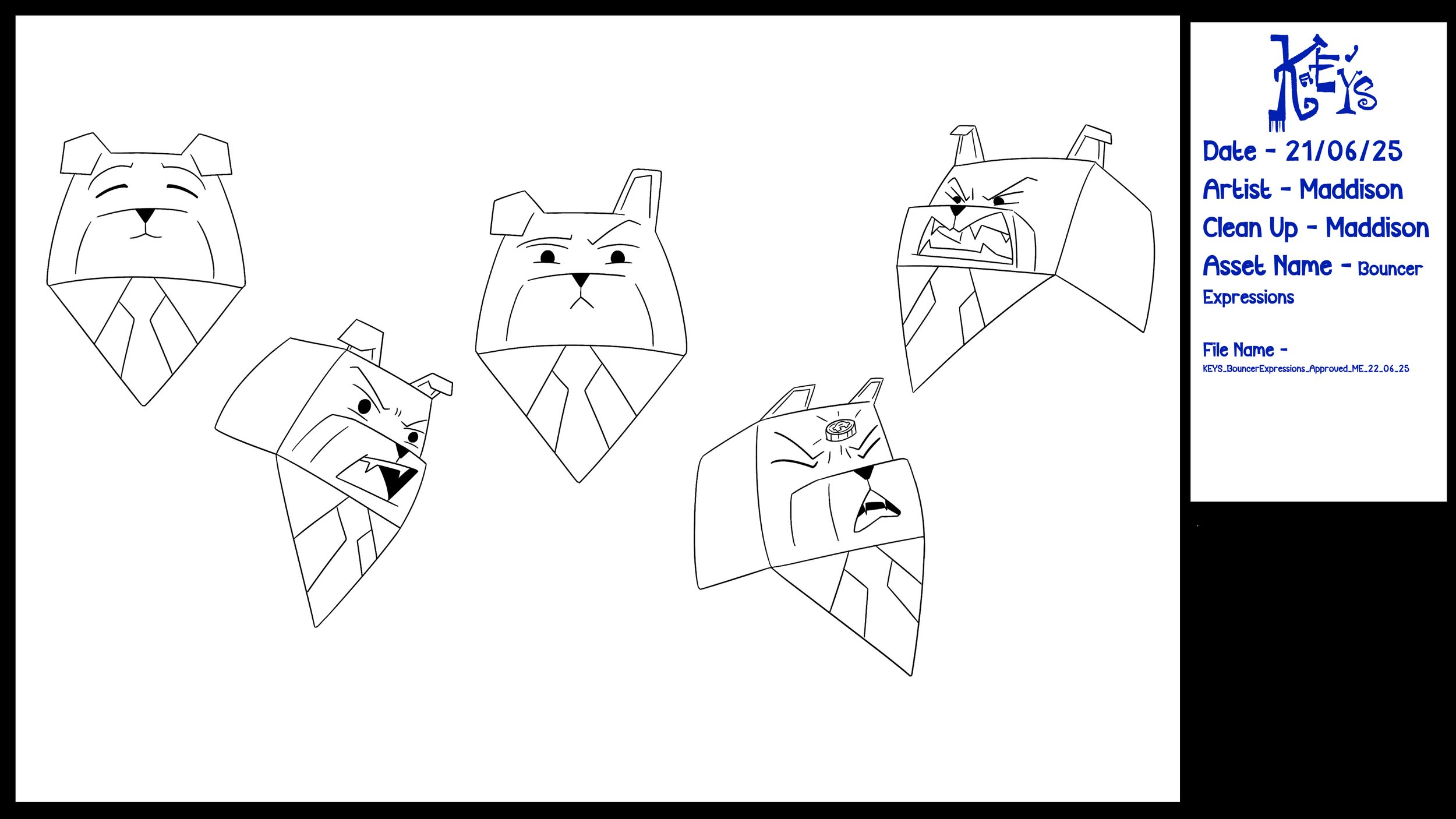 KEYS

Date - 21/06/25
Artist - Maddison
Clean Up - Maddison
Asset Name - Bouncer Expressions

File Name - KEYS_BouncerExpressions_Approved_ME_22_06_25