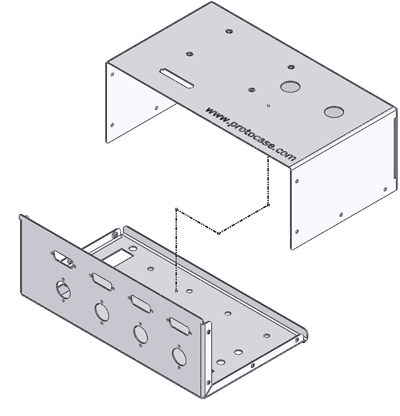 www.protocase.com