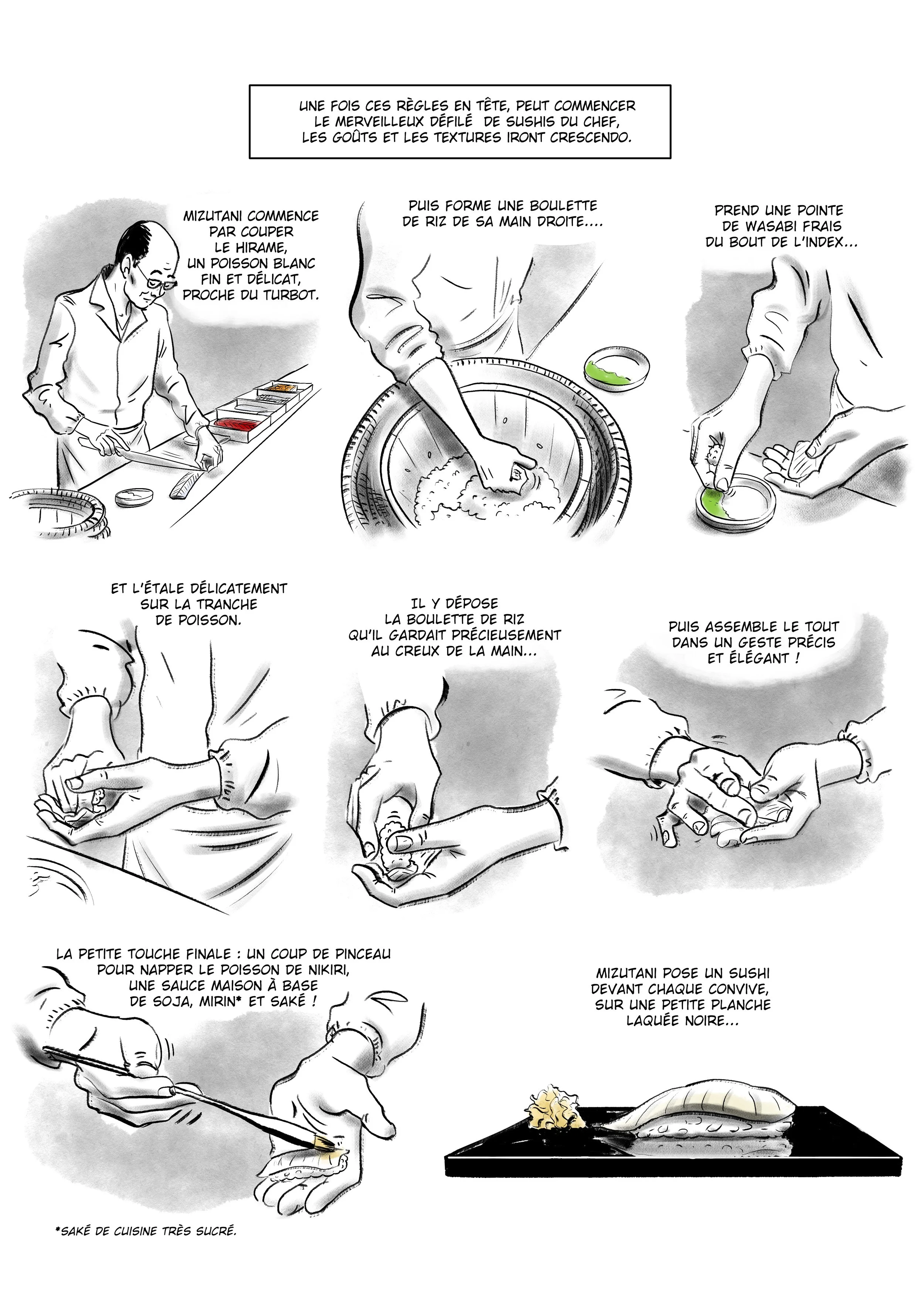 UNE FOIS CES RÈGLES EN TÊTE, PEUT COMMENCER LE MERVEILLEUX DÉFILÉ DE SUSHIS DU CHEF, LES GOÛTS ET LES TEXTURES IRONT CRESCENDO.

MIZUTANI COMMENCE PAR COUPER LE HIRAME, UN POISSON BLANC FIN ET DÉLICAT, PROCHE DU TURBOT.

PUIS FORME UNE BOULETTE DE RIZ DE SA MAIN DROITE....

PREND UNE POINTE DE WASABI FRAIS DU BOUT DE L'INDEX...

ET L'ÉTALE DÉLICATEMENT SUR LA TRANCHE DE POISSON.

IL Y DÉPOSE LA BOULETTE DE RIZ QU'IL GARDAIT PRÉCIEUSEMENT AU CREUX DE LA MAIN...

PUIS ASSEMBLE LE TOUT DANS UN GESTE PRÉCIS ET ÉLÉGANT !

LA PETITE TOUCHE FINALE : UN COUP DE PINCEAU POUR NAPPER LE POISSON DE NIKIRI, UNE SAUCE MAISON À BASE DE SOJA, MIRIN* ET SAKÉ !

MIZUTANI POSE UN SUSHI DEVANT CHAQUE CONVIVE, SUR UNE PETITE PLANCHE LAQUÉE NOIRE...

*SAKÉ DE CUISINE TRÈS SUCRÉ.