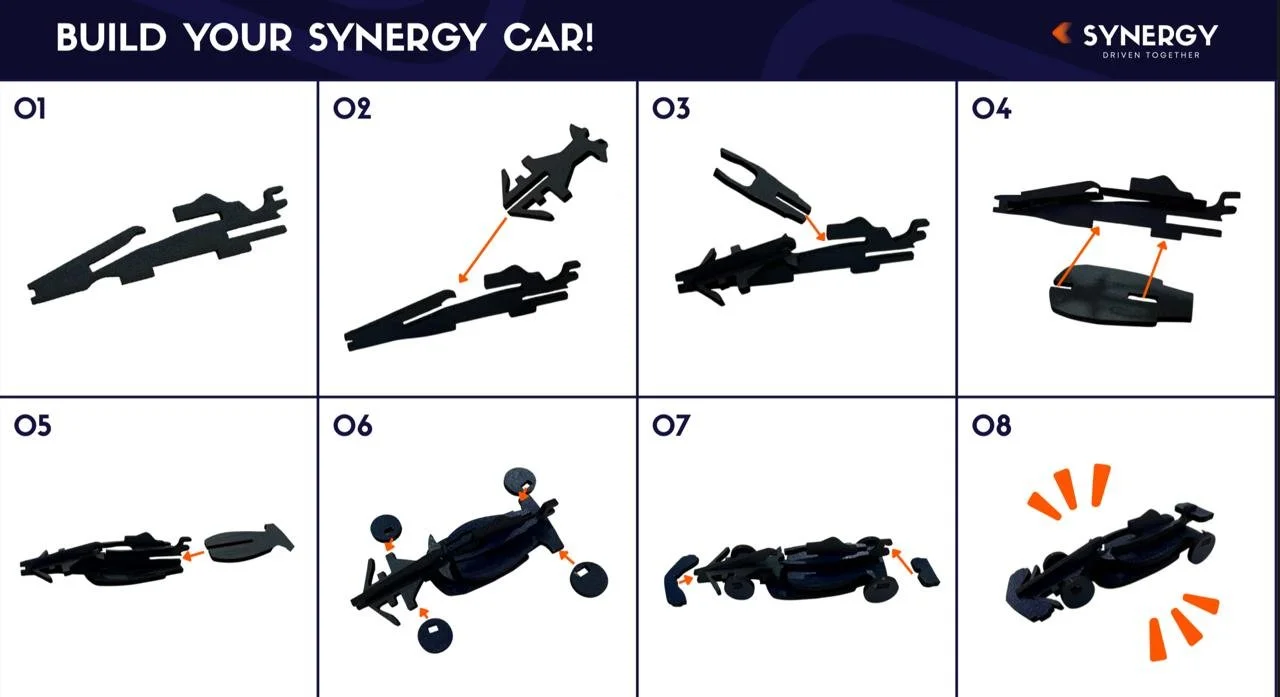 BUILD YOUR SYNERGY CAR!

SYNERGY
DRIVEN TOGETHER

01

02

03

04

05

06

07

08