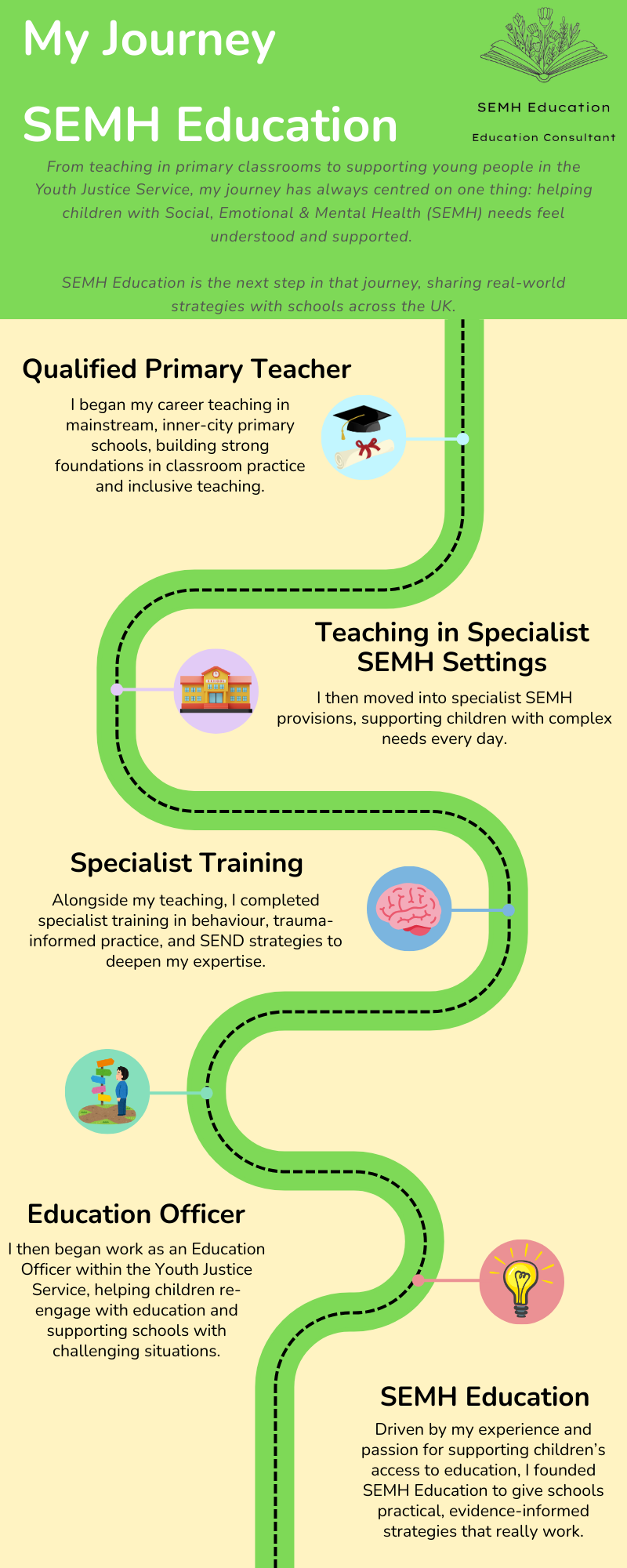 My Journey

SEMH Education

SEMH Education

Education Consultant

From teaching in primary classrooms to supporting young people in the Youth Justice Service, my journey has always centred on one thing: helping children with Social, Emotional & Mental Health (SEMH) needs feel understood and supported.

SEMH Education is the next step in that journey, sharing real-world strategies with schools across the UK.

Qualified Primary Teacher

I began my career teaching in mainstream, inner-city primary schools, building strong foundations in classroom practice and inclusive teaching.

Teaching in Specialist SEMH Settings

I then moved into specialist SEMH provisions, supporting children with complex needs every day.

Specialist Training

Alongside my teaching, I completed specialist training in behaviour, trauma-informed practice, and SEND strategies to deepen my expertise.

Education Officer

I then began work as an Education Officer within the Youth Justice Service, helping children re-engage with education and supporting schools with challenging situations.

SEMH Education

Driven by my experience and passion for supporting children's access to education, I founded SEMH Education to give schools practical, evidence-informed strategies that really work.