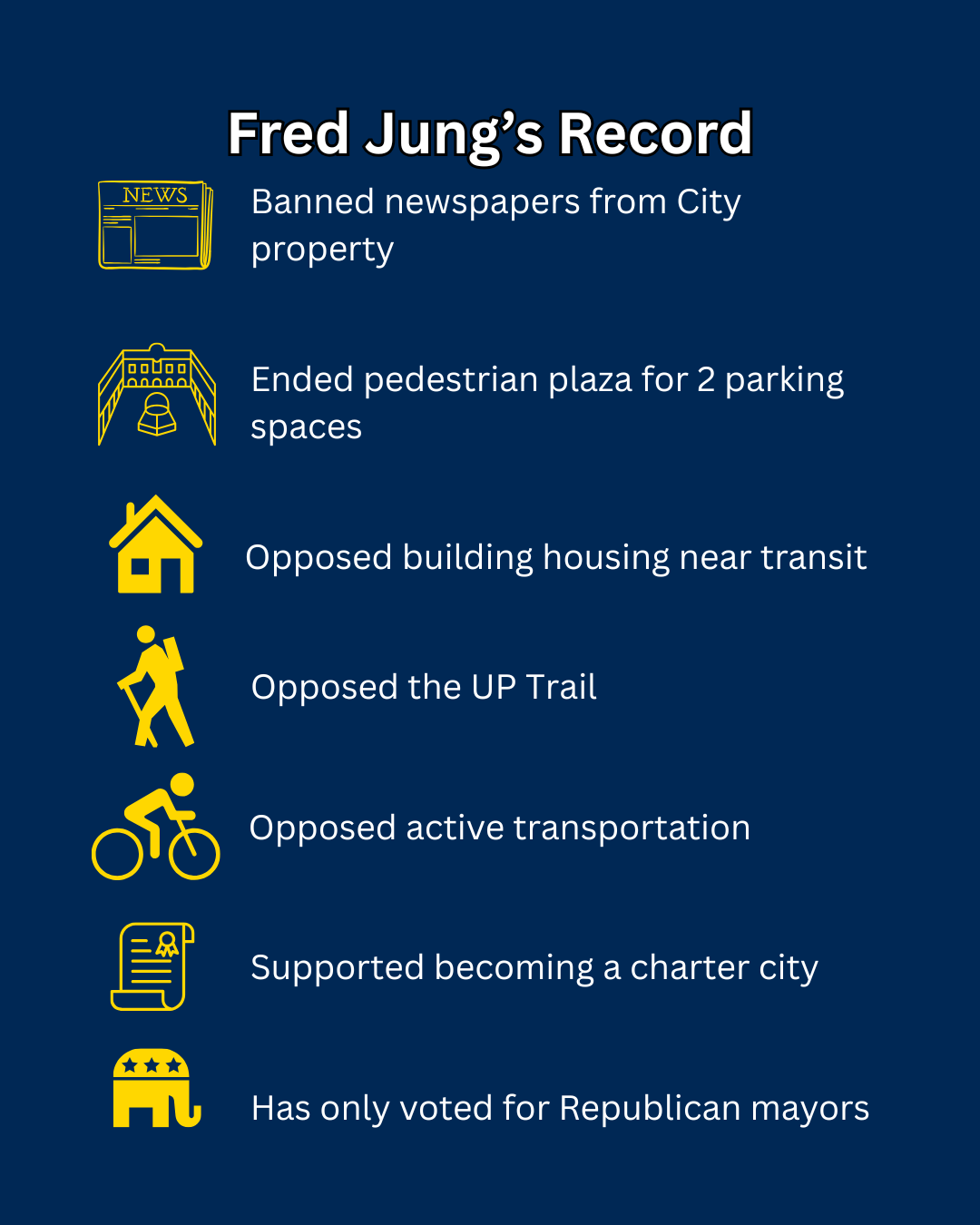 Fred Jung's Record

NEWS

Banned newspapers from City property

Ended pedestrian plaza for 2 parking spaces

Opposed building housing near transit

Opposed the UP Trail

Opposed active transportation

Supported becoming a charter city

Has only voted for Republican mayors