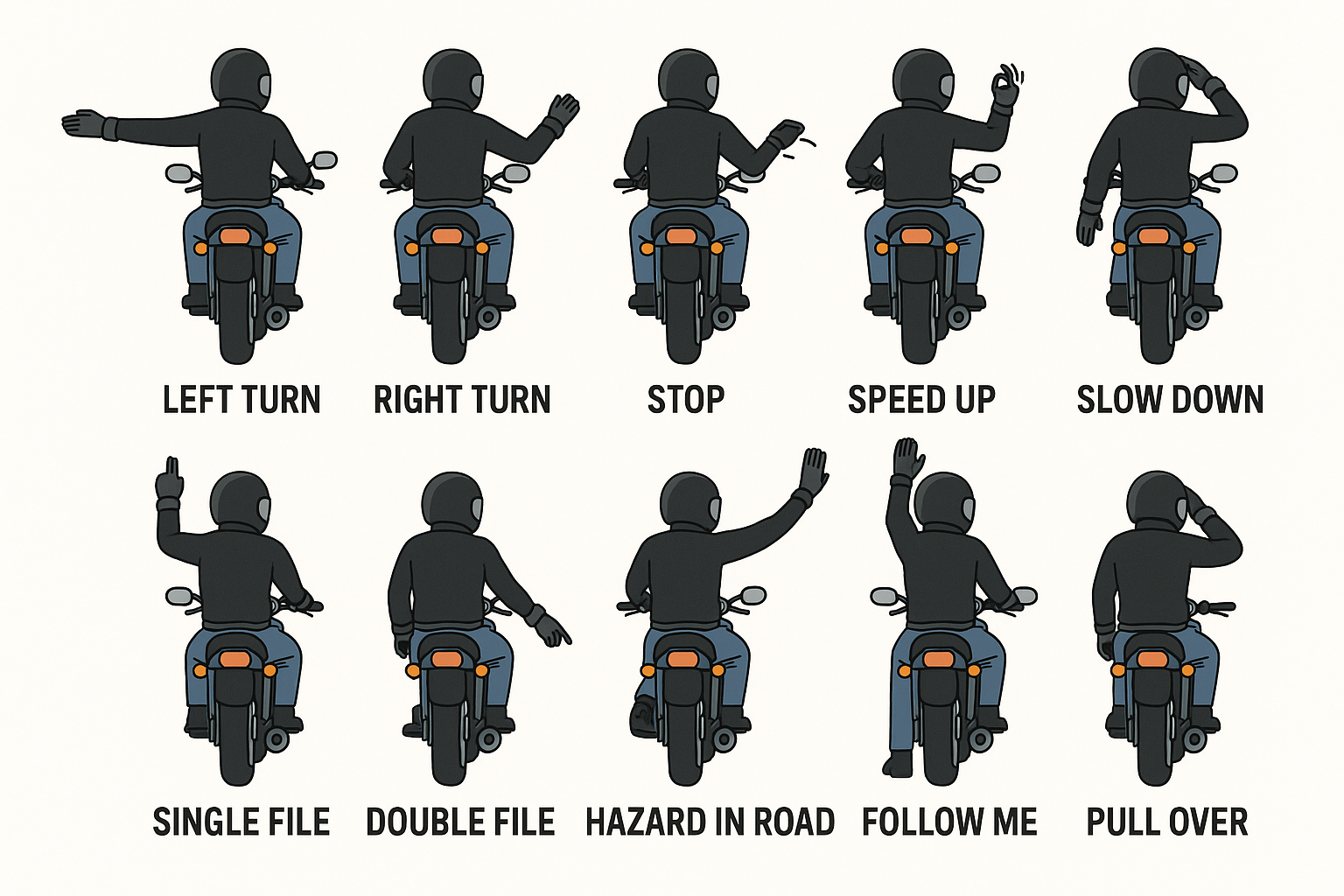 LEFT TURN
RIGHT TURN
STOP
SPEED UP
SLOW DOWN
SINGLE FILE
DOUBLE FILE
HAZARD IN ROAD
FOLLOW ME
PULL OVER