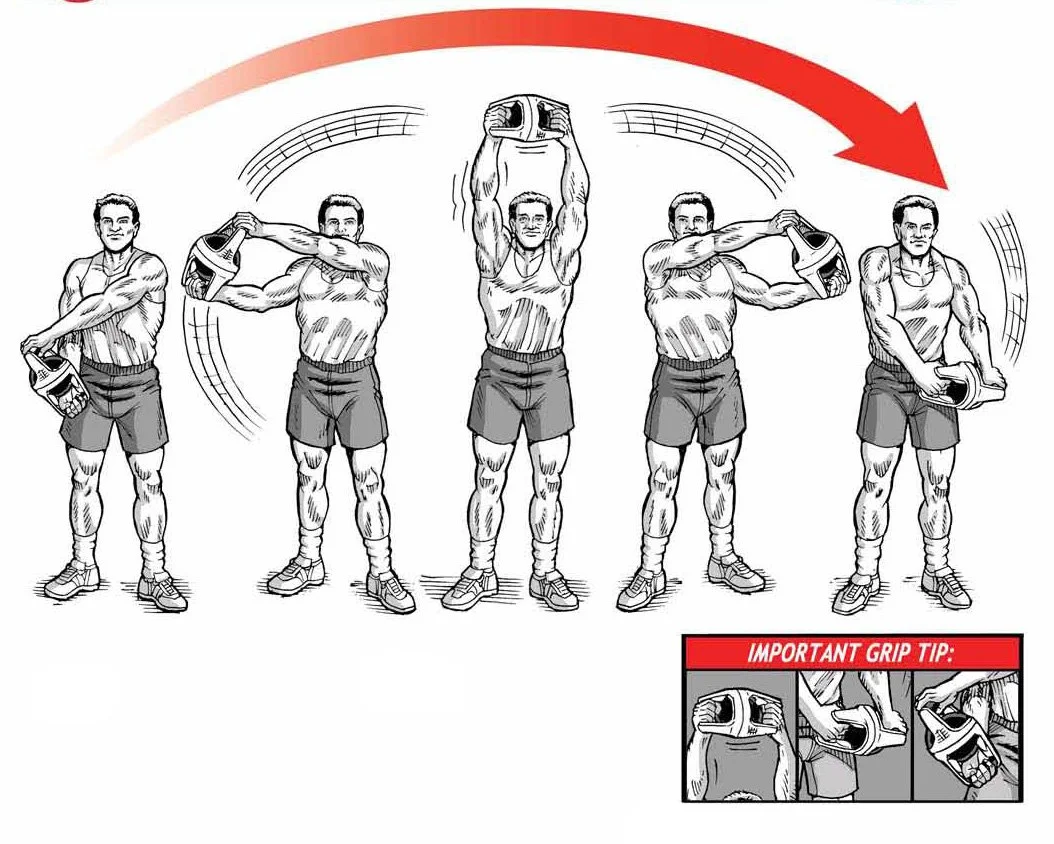 IMPORTANT GRIP TIP: