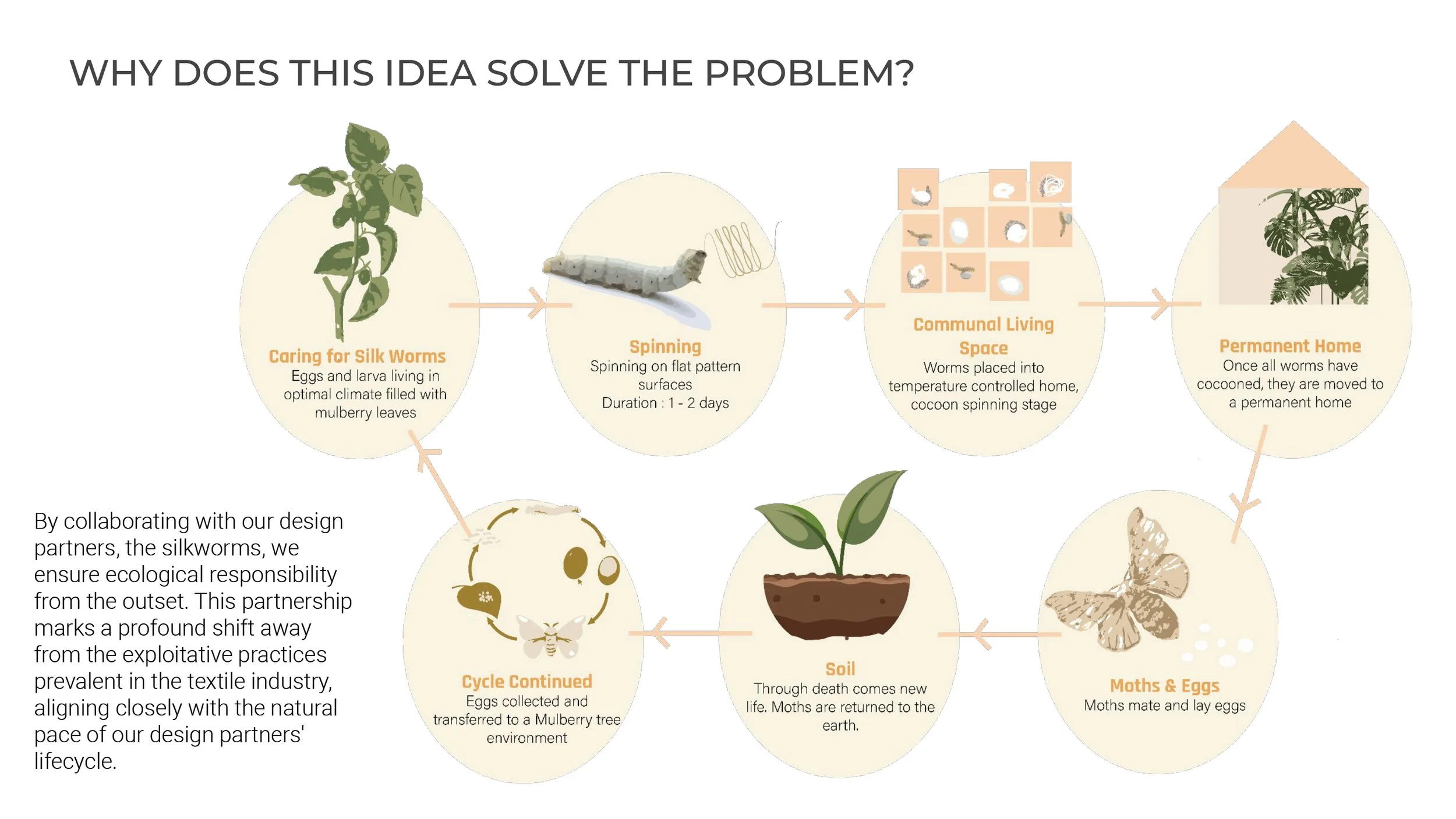 WHY DOES THIS IDEA SOLVE THE PROBLEM?

Caring for Silk Worms
Eggs and larva living in optimal climate filled with mulberry leaves

Spinning
Spinning on flat pattern surfaces
Duration : 1 - 2 days

Communal Living Space
Worms placed into temperature controlled home, cocoon spinning stage

Permanent Home
Once all worms have cocooned, they are moved to a permanent home

Moths & Eggs
Moths mate and lay eggs

Soil
Through death comes new life. Moths are returned to the earth.

Cycle Continued
Eggs collected and transferred to a Mulberry tree environment

By collaborating with our design partners, the silkworms, we ensure ecological responsibility from the outset. This partnership marks a profound shift away from the exploitative practices prevalent in the textile industry, aligning closely with the natural pace of our design partners' lifecycle.