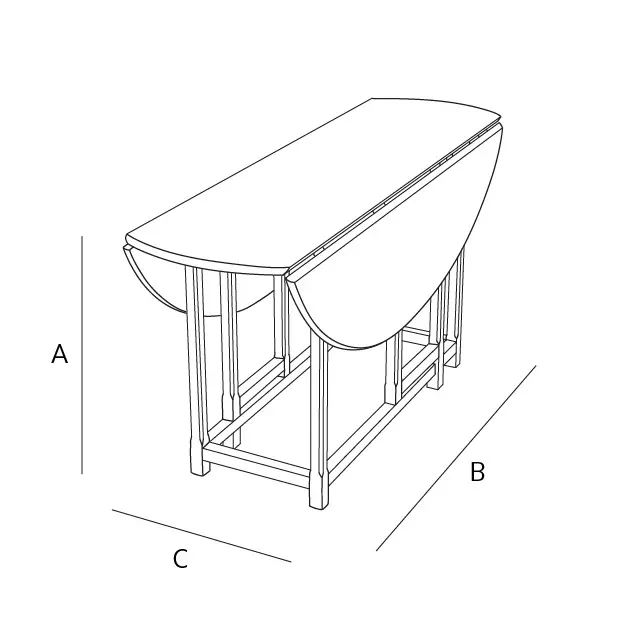 A

B

C