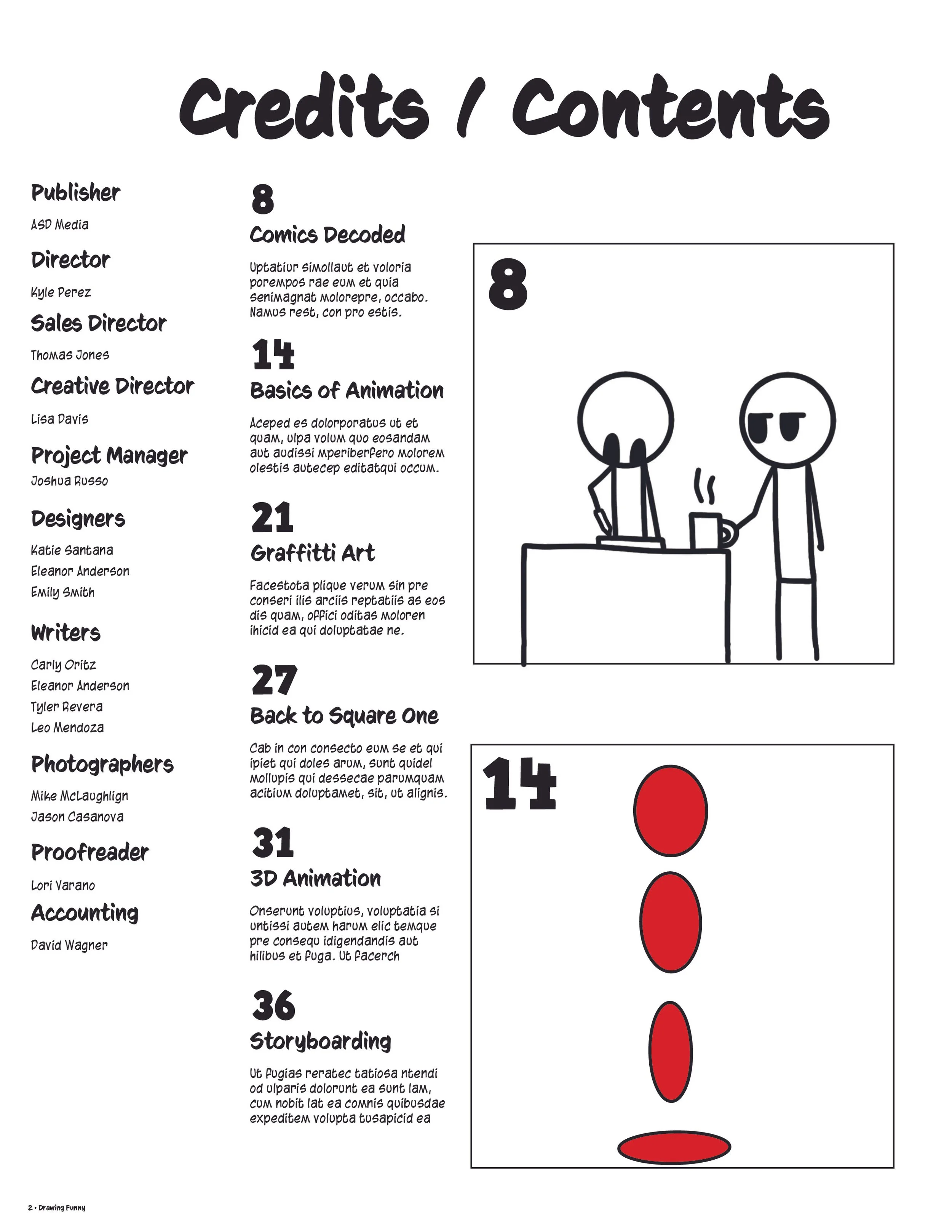 Credits / Contents

Publisher

ASD Media

Director

Kyle Perez

Sales Director

Thomas Jones

Creative Director

Lisa Davis

Project Manager

Joshua Russo

Designers

Katie Santana
Eleanor Anderson
Emily Smith

Writers

Carly Oritz
Eleanor Anderson
Tyler Revera
Leo Mendoza

Photographers

Mike McLaughlign
Jason Casanova

Proofreader

Lori Varano

Accounting

David Wagner

8
Comics Decoded

Uptatiur simollaut et voloria porempos rae eum et quia senimagnat molorepre, occabo. Namus rest, con pro estis.

14
Basics of Animation

Aceped es dolorporatus ut et quam, ulpa volum quo eosandam aut audissi mperiberfero molorem olestis autecep editatqui occum.

21
Graffitti Art

Facestota plique verum sin pre conseri ilis arciis reptatiis as eos dis quam, offici oditas moloren ihicid ea qui doluptatae ne.

27
Back to Square One

Cab in con consecto eum se et qui ipiet qui doles arum, sunt quidel mollupis qui dessecae parumquam acitium doluptamet, sit, ut alignis.

31
3D Animation

Onserunt voluptius, voluptatia si untissi autem harum elic temque pre consequ idigendandis aut hilibus et fuga. Ut facerch

36
Storyboarding

Ut fugias reratec tatiosa ntendi od ulparis dolorunt ea sunt lam, cum nobit lat ea comnis quibusdae expeditem volupta tusapicid ea

8

14

2 • Drawing Funny