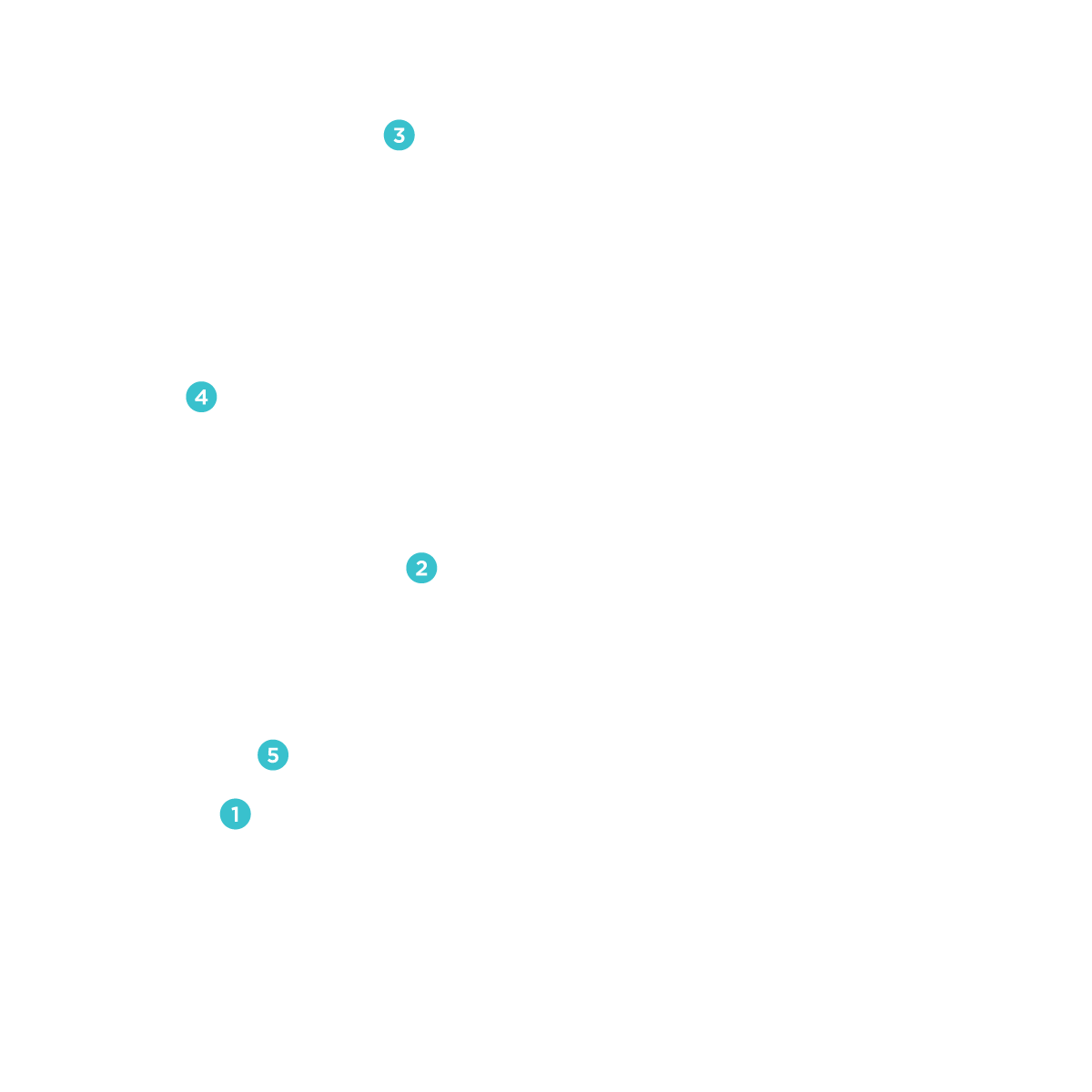 3

4

2

5

1