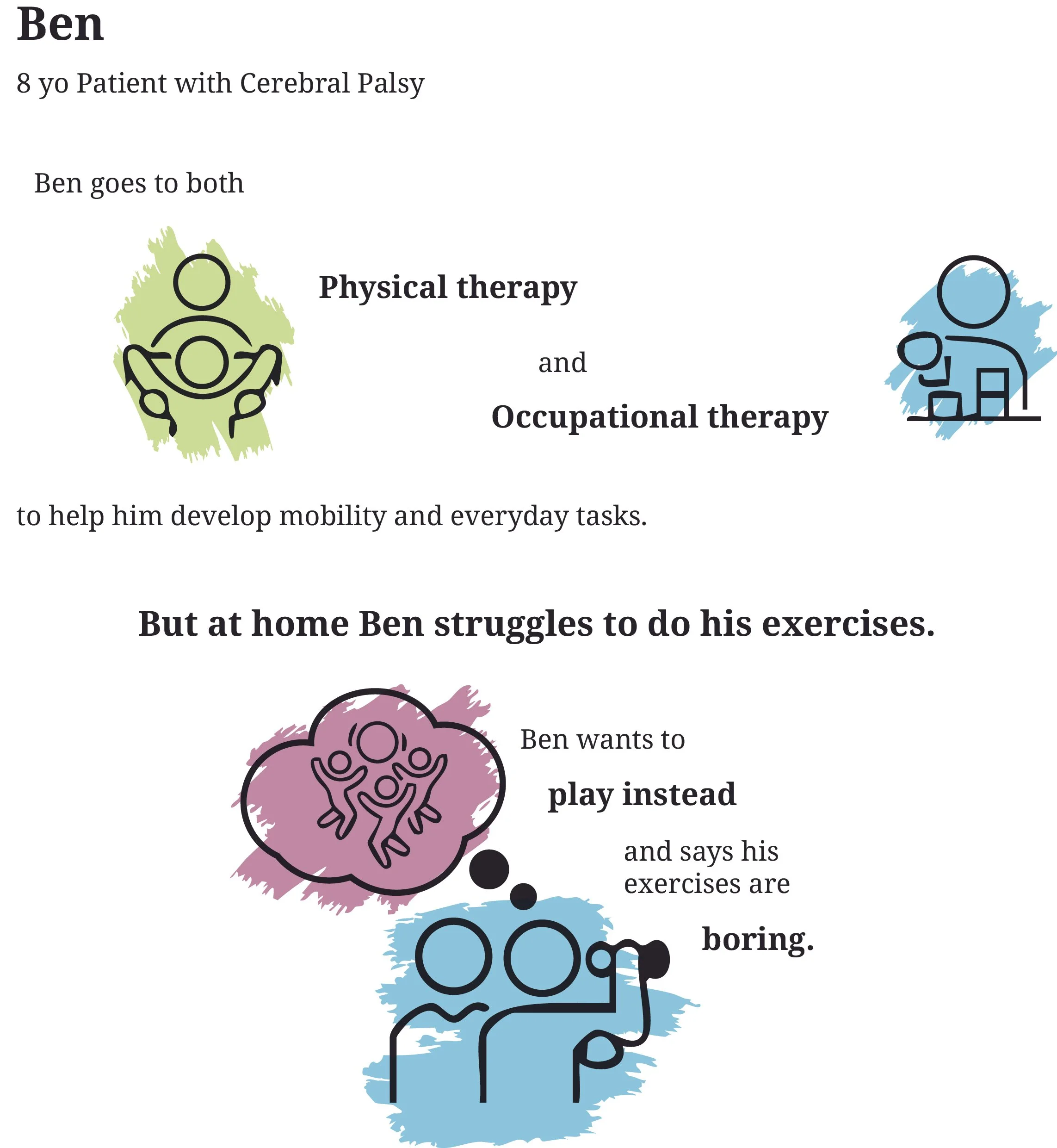 Ben

8 yo Patient with Cerebral Palsy

Ben goes to both

Physical therapy

and

Occupational therapy

to help him develop mobility and everyday tasks.

But at home Ben struggles to do his exercises.

Ben wants to

play instead

and says his exercises are

boring.