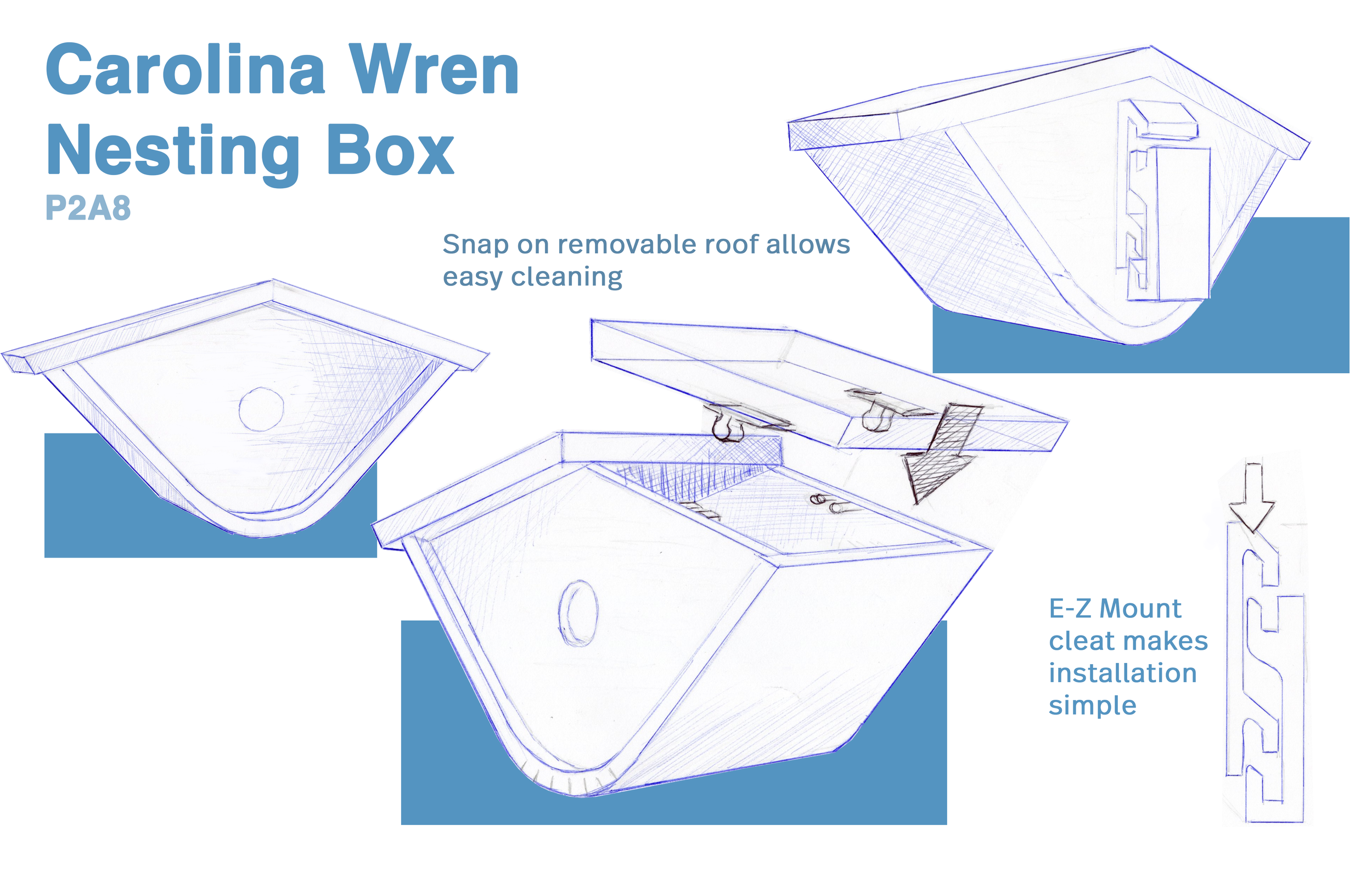 Carolina Wren Nesting Box
P2A8

Snap on removable roof allows easy cleaning

E-Z Mount cleat makes installation simple