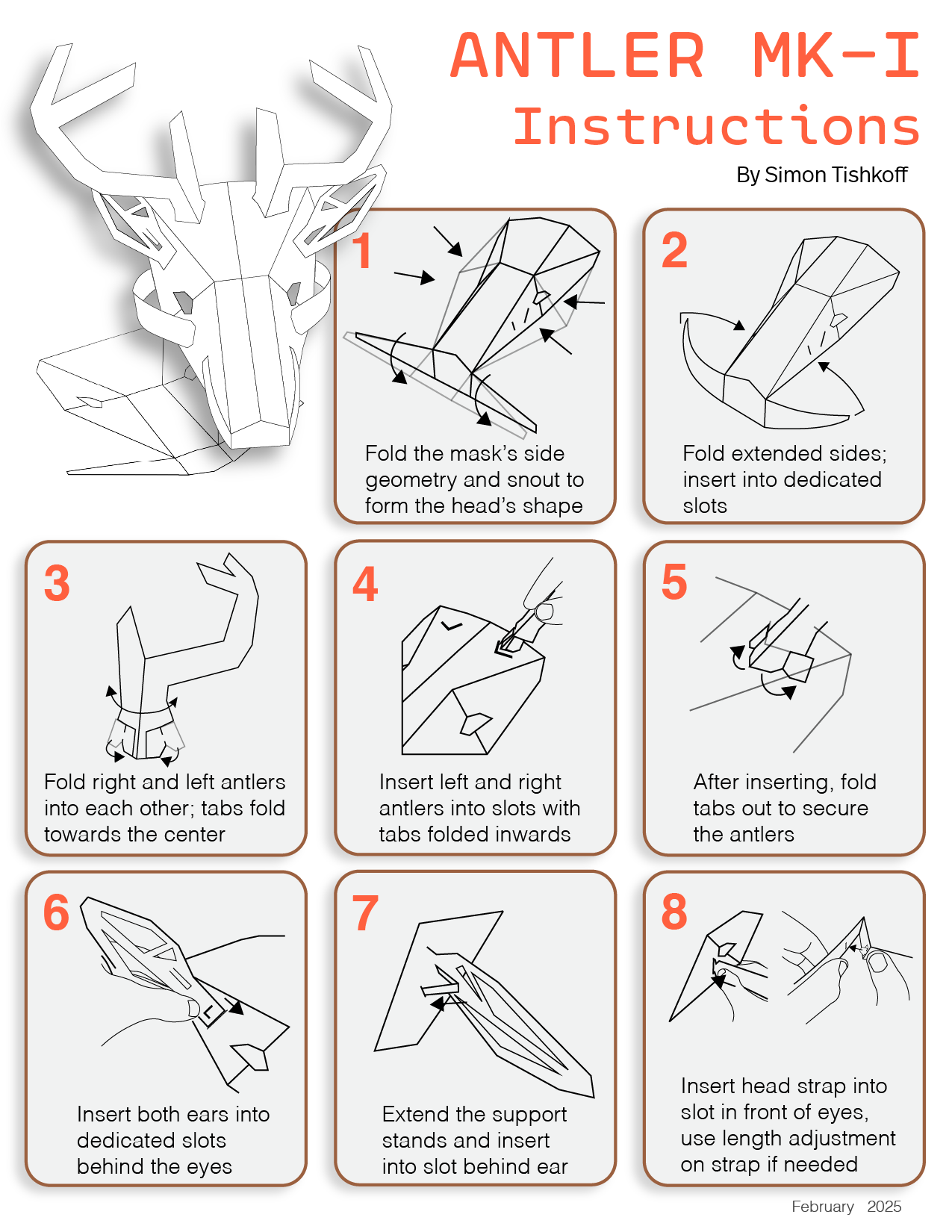 ANTLER MK-I
Instructions
By Simon Tishkoff

1
Fold the mask's side geometry and snout to form the head's shape

2
Fold extended sides; insert into dedicated slots

3
Fold right and left antlers into each other; tabs fold towards the center

4
Insert left and right antlers into slots with tabs folded inwards

5
After inserting, fold tabs out to secure the antlers

6
Insert both ears into dedicated slots behind the eyes

7
Extend the support stands and insert into slot behind ear

8
Insert head strap into slot in front of eyes, use length adjustment on strap if needed

February 2025