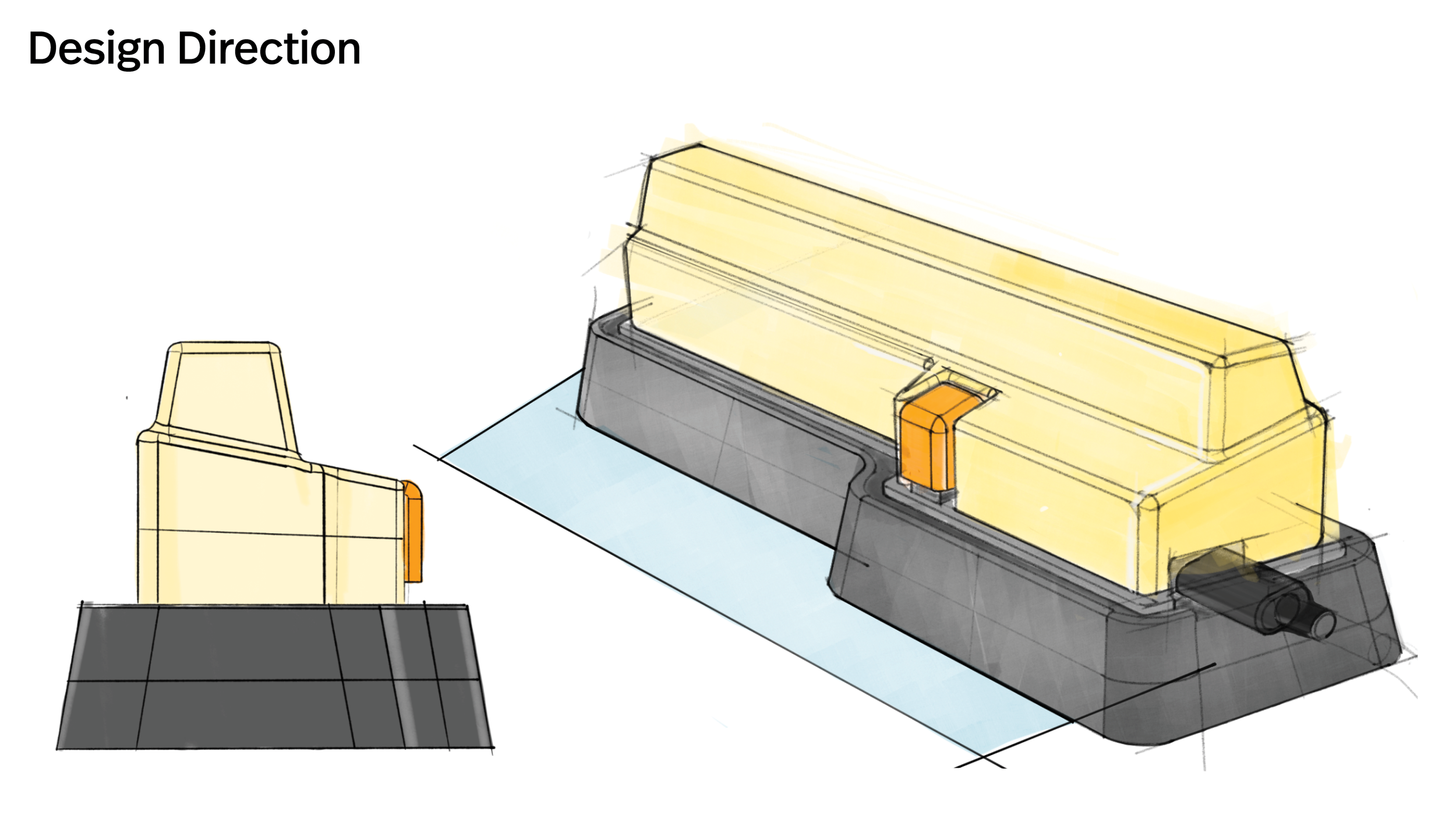 Design Direction