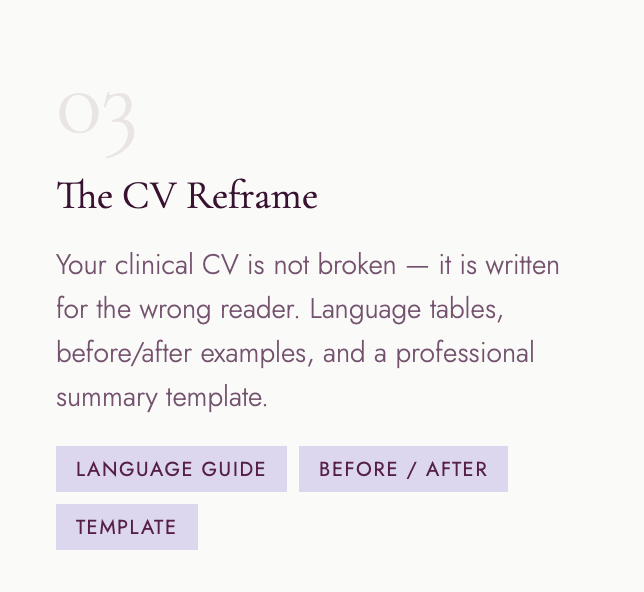 03

The CV Reframe

Your clinical CV is not broken — it is written for the wrong reader. Language tables, before/after examples, and a professional summary template.

LANGUAGE GUIDE

BEFORE / AFTER

TEMPLATE