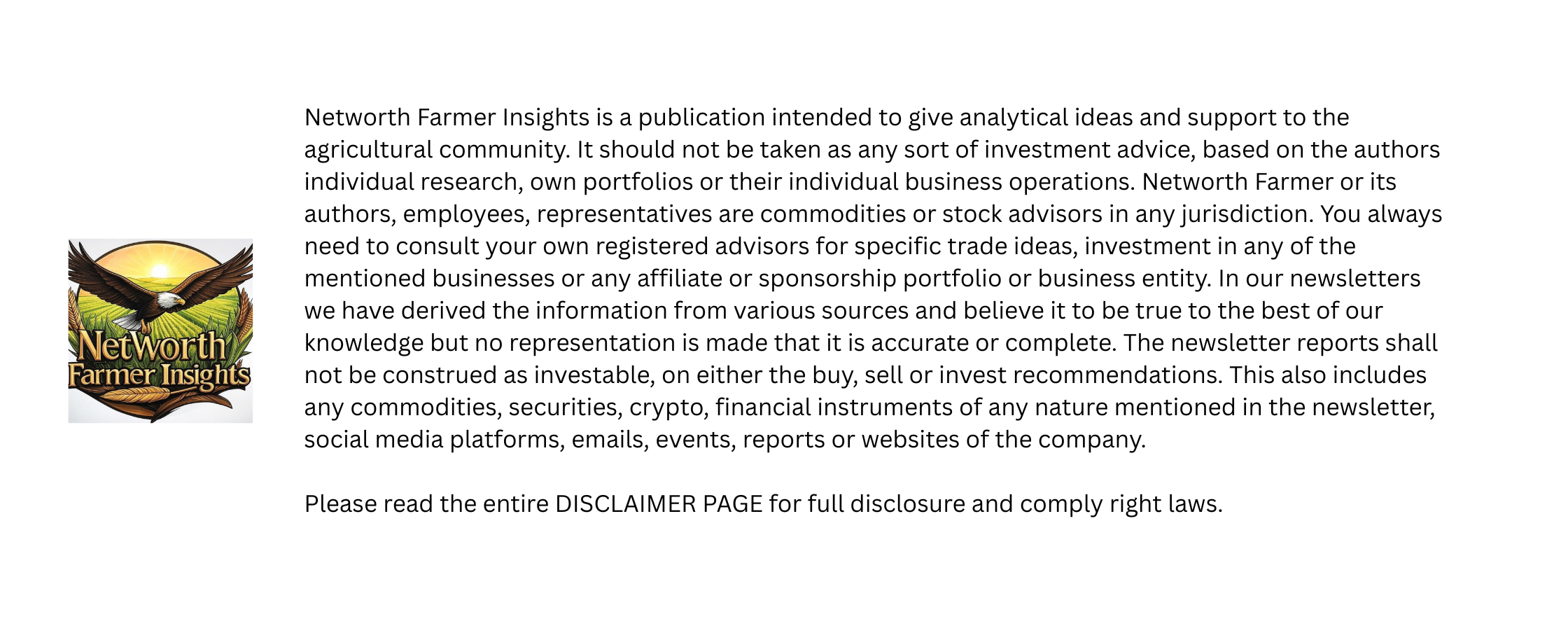 NetWorth Farmer Insights

Networth Farmer Insights is a publication intended to give analytical ideas and support to the agricultural community. It should not be taken as any sort of investment advice, based on the authors individual research, own portfolios or their individual business operations. Networth Farmer or its authors, employees, representatives are commodities or stock advisors in any jurisdiction. You always need to consult your own registered advisors for specific trade ideas, investment in any of the mentioned businesses or any affiliate or sponsorship portfolio or business entity. In our newsletters we have derived the information from various sources and believe it to be true to the best of our knowledge but no representation is made that it is accurate or complete. The newsletter reports shall not be construed as investable, on either the buy, sell or invest recommendations. This also includes any commodities, securities, crypto, financial instruments of any nature mentioned in the newsletter, social media platforms, emails, events, reports or websites of the company.

Please read the entire DISCLAIMER PAGE for full disclosure and comply right laws.