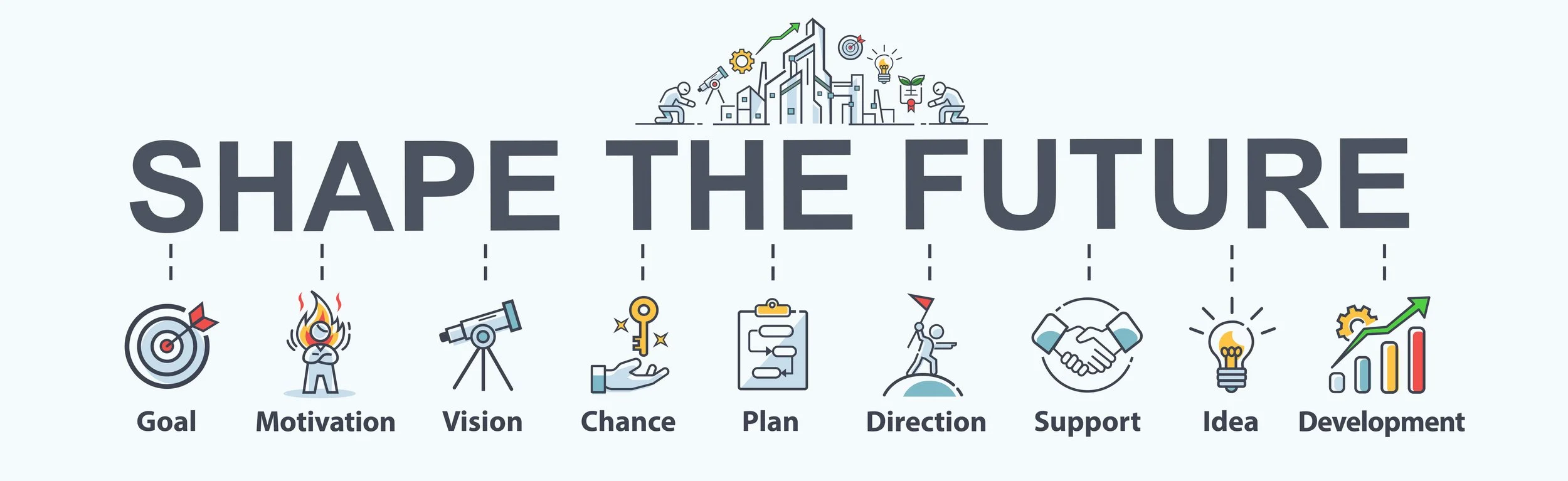 SHAPE THE FUTURE

Goal
Motivation
Vision
Chance
Plan
Direction
Support
Idea
Development