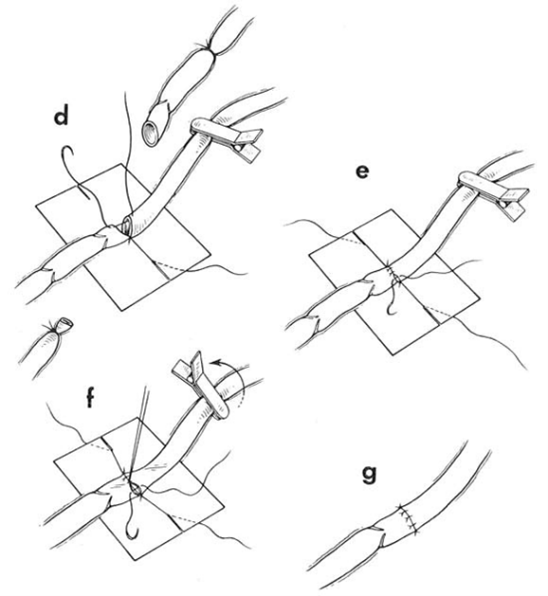 d

e

f

g