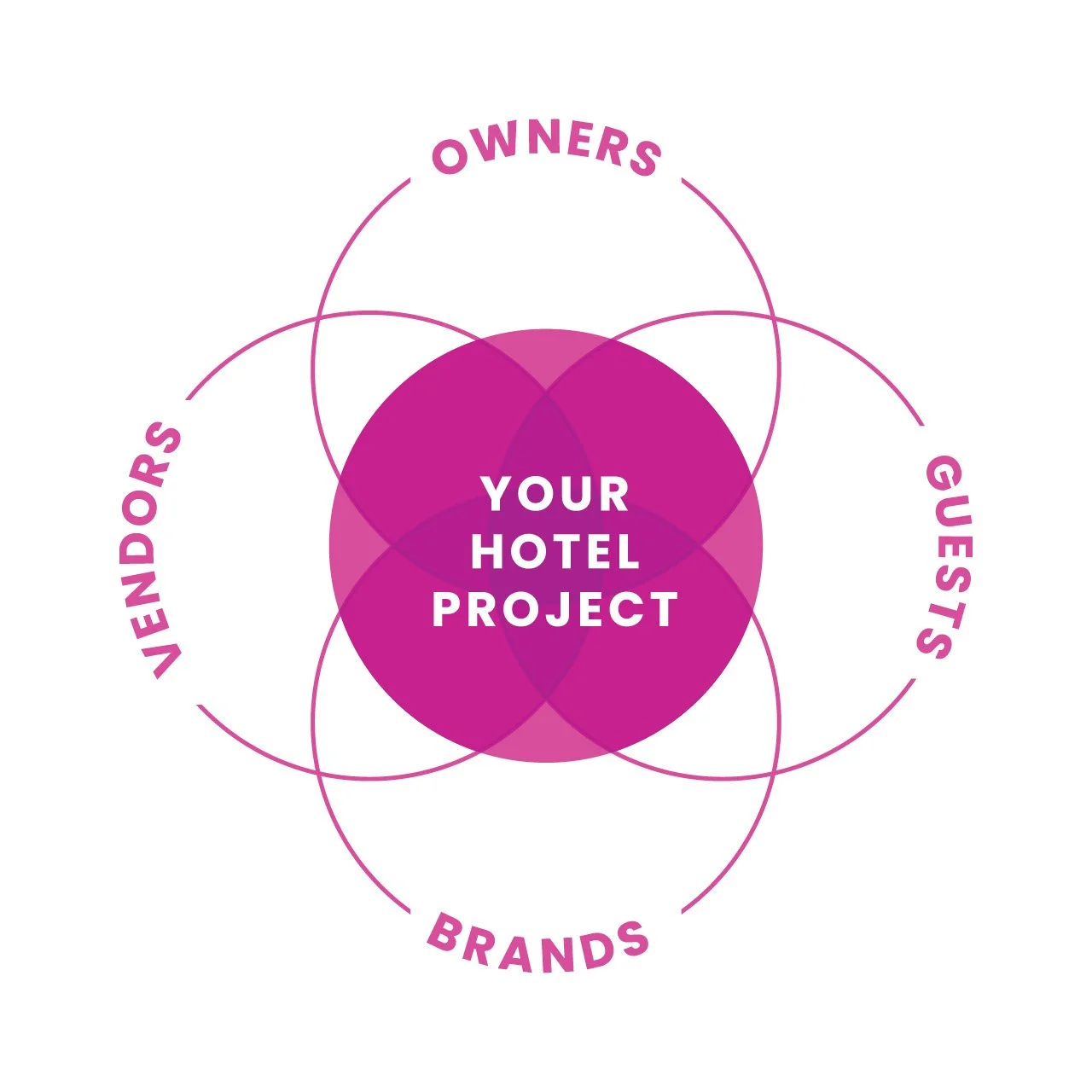 OWNERS

VENDORS

YOUR HOTEL PROJECT

GUESTS

BRANDS