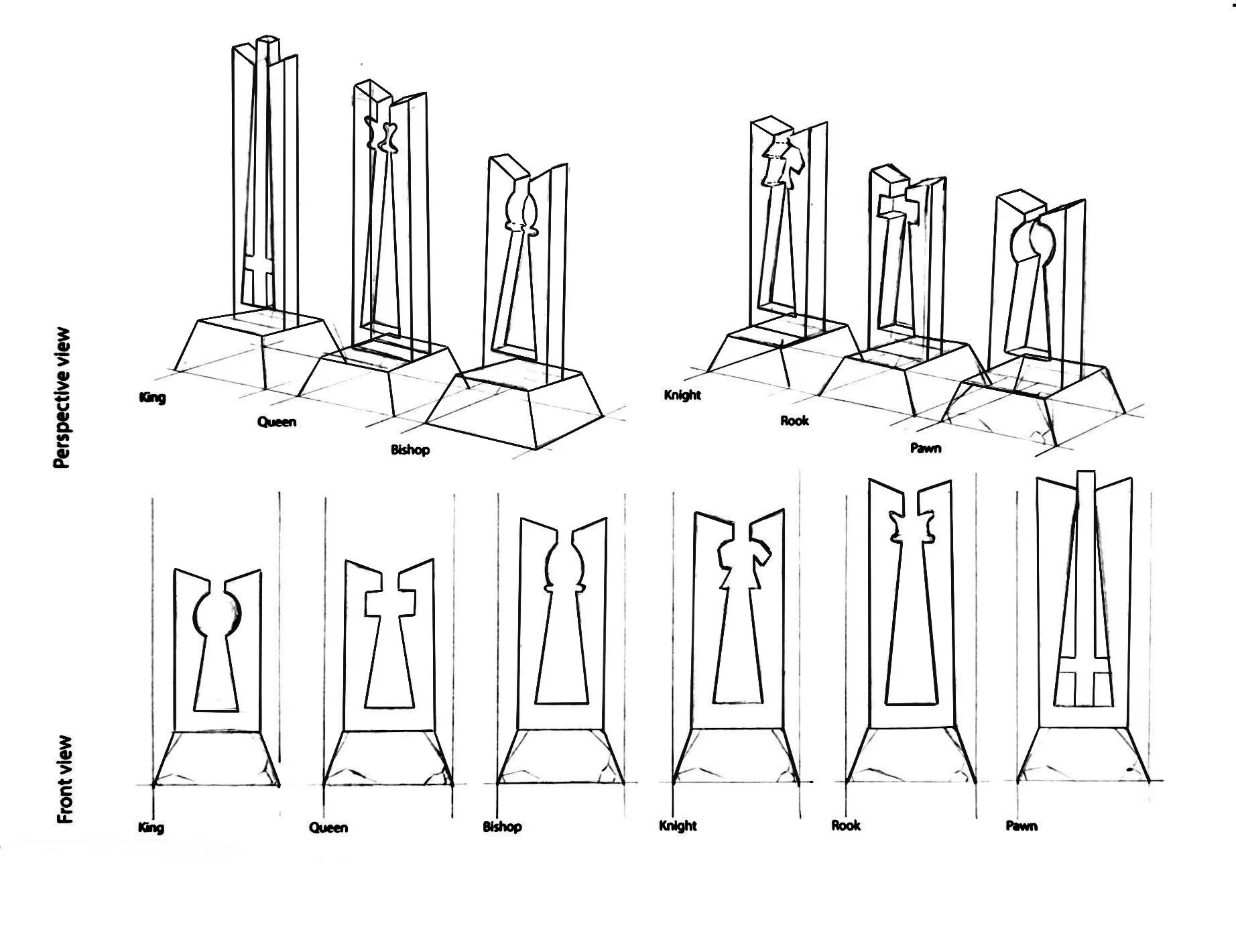 Perspective view

King

Queen

Bishop

Knight

Rook

Pawn

Front view

King

Queen

Bishop

Knight

Rook

Pawn