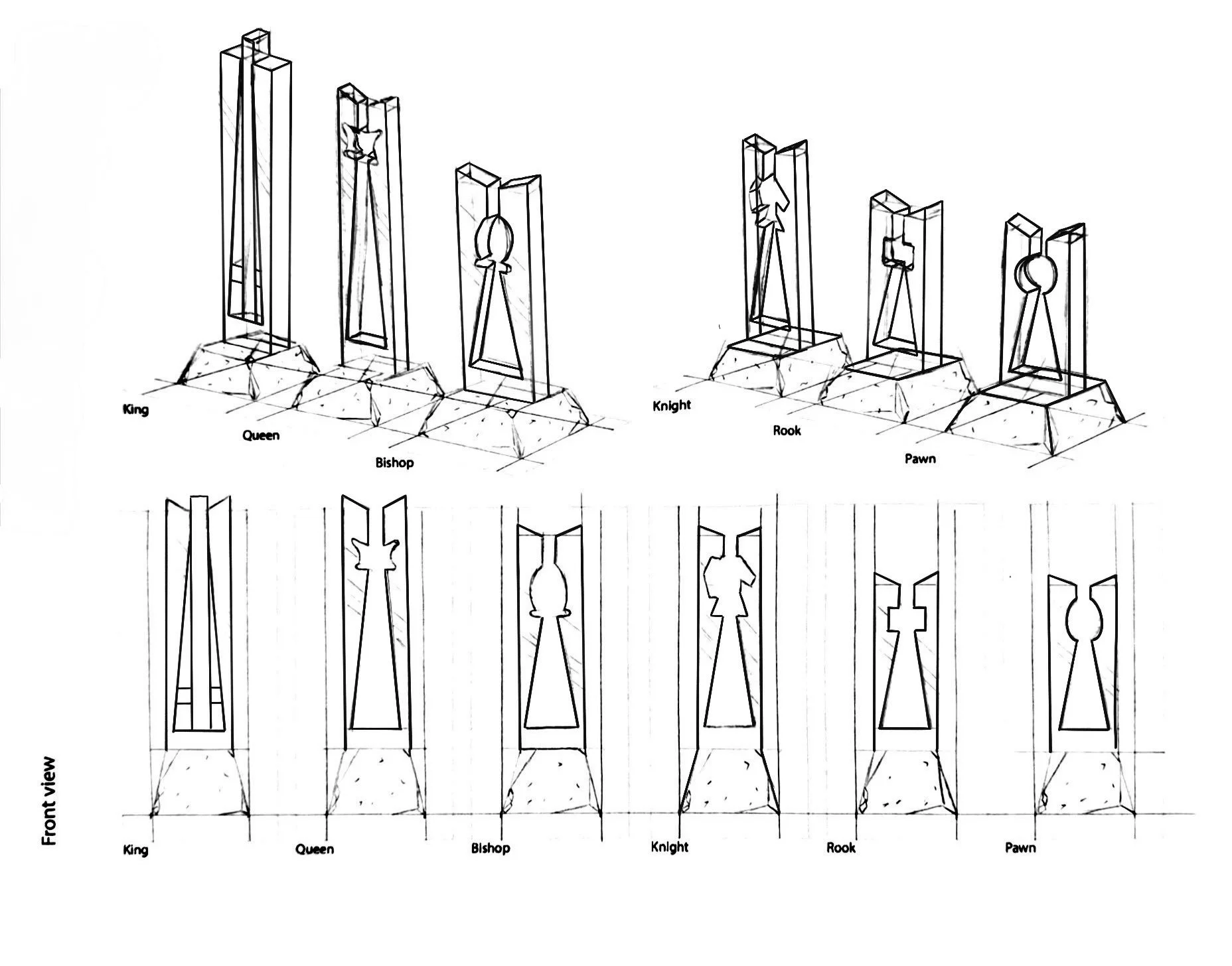 King
Queen
Bishop
Knight
Rook
Pawn

Front view

King
Queen
Bishop
Knight
Rook
Pawn