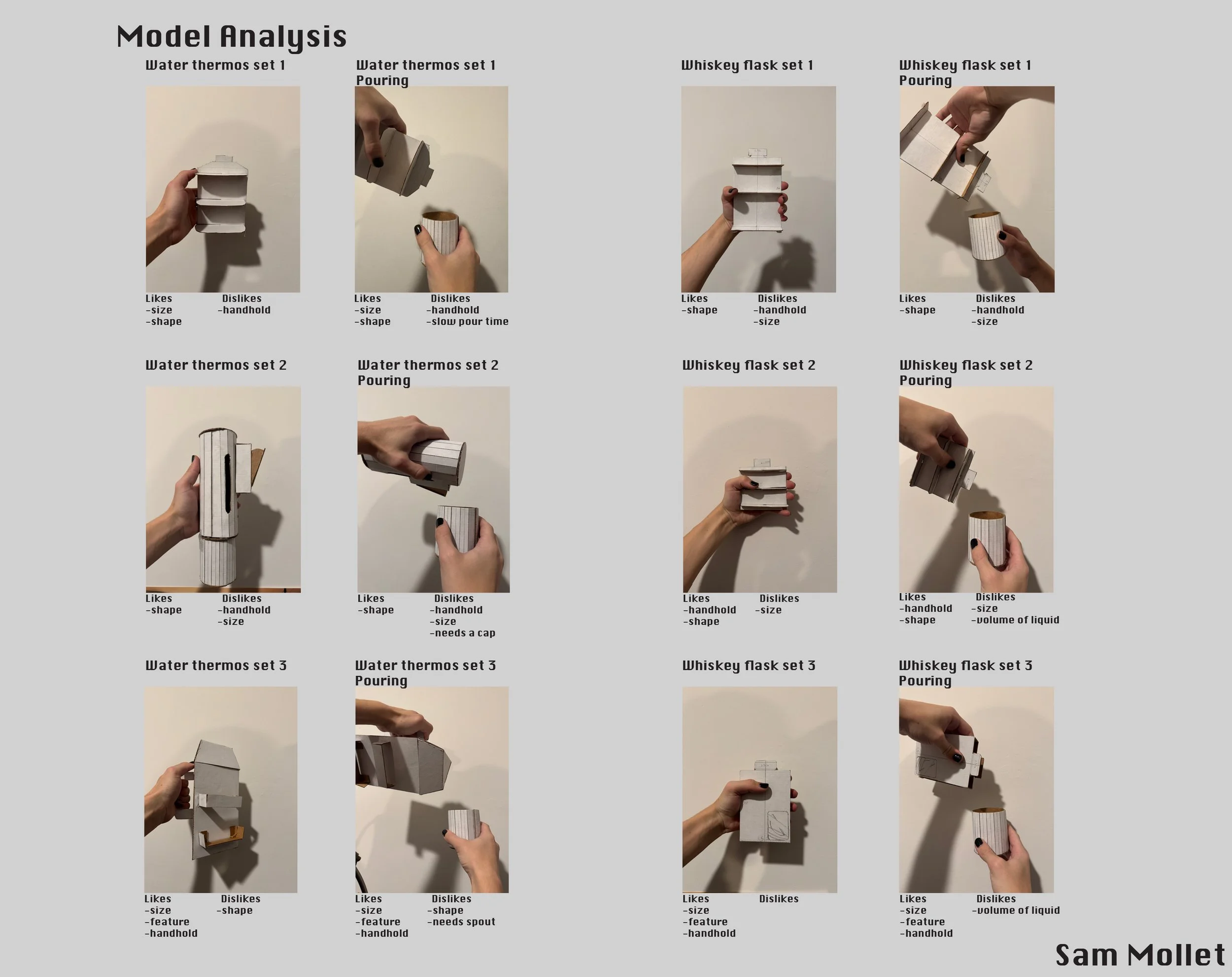 Model Analysis

Water thermos set 1

Likes
-size
-shape

Dislikes
-handhold

Water thermos set 1
Pouring

Likes
-size
-shape

Dislikes
-handhold
-slow pour time

Whiskey flask set 1

Likes
-shape

Dislikes
-handhold
-size

Whiskey flask set 1
Pouring

Likes
-shape

Dislikes
-handhold
-size

Water thermos set 2

Likes
-shape

Dislikes
-handhold
-size

Water thermos set 2
Pouring

Likes
-shape

Dislikes
-handhold
-size
-needs a cap

Whiskey flask set 2

Likes
-handhold
-shape

Dislikes
-size

Whiskey flask set 2
Pouring

Likes
-handhold
-shape

Dislikes
-size
-volume of liquid

Water thermos set 3

Likes
-size
-feature
-handhold

Dislikes
-shape

Water thermos set 3
Pouring

Likes
-size
-feature
-handhold

Dislikes
-shape
-needs spout

Whiskey flask set 3

Likes
-size
-feature
-handhold

Dislikes

Whiskey flask set 3
Pouring

Likes
-size
-feature
-handhold

Dislikes
-volume of liquid

Sam Mollet