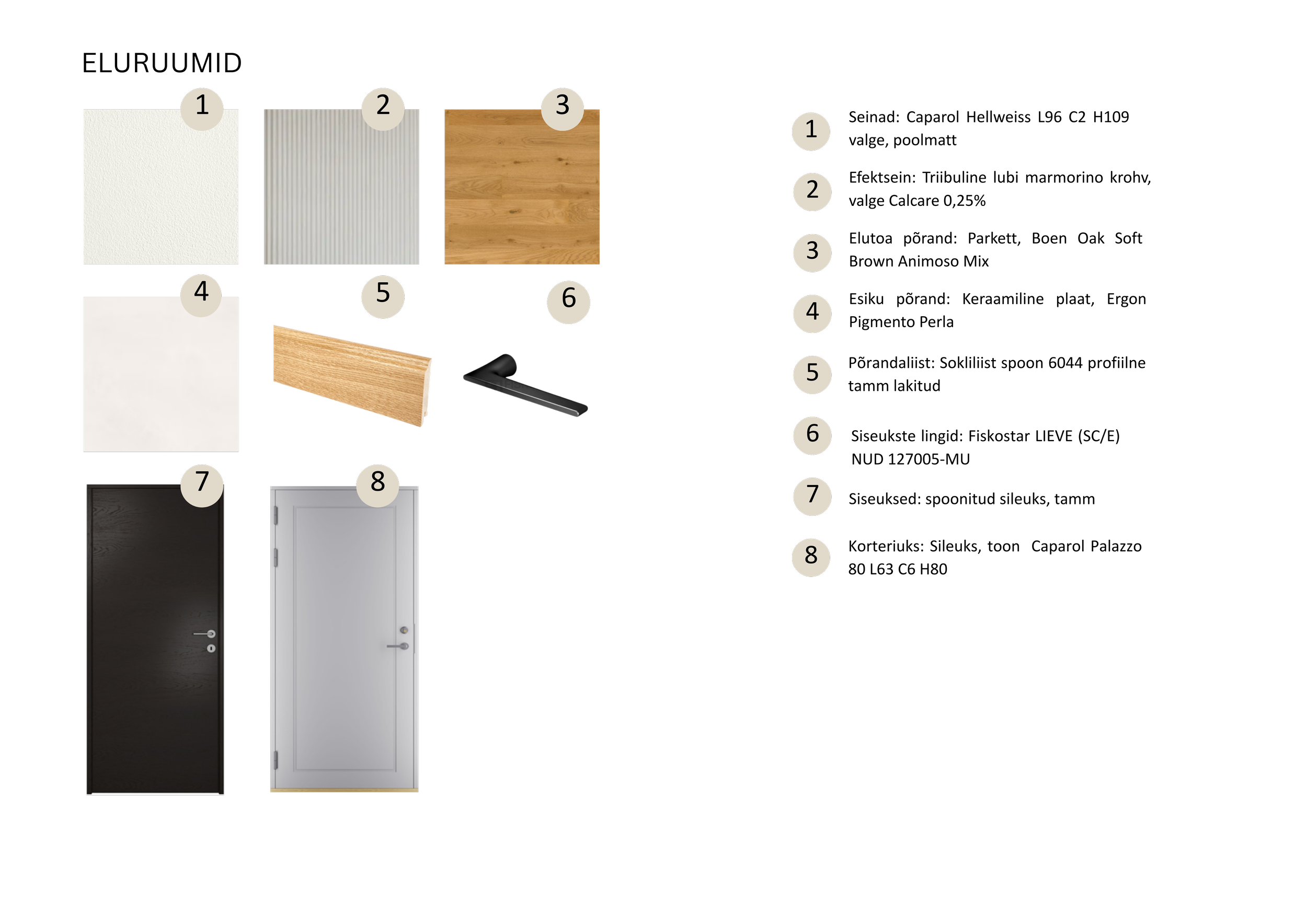 ELURUUMID

1

2

3

4

5

6

7

8

1 Seinad: Caparol Hellweiss L96 C2 H109 valge, poolmatt

2 Efektsein: Triibuline lubi marmorino krohv, valge Calcare 0,25%

3 Elutoa põrand: Parkett, Boen Oak Soft Brown Animoso Mix

4 Esiku põrand: Keraamiline plaat, Ergon Pigmento Perla

5 Põrandaliist: Sokliliist spoon 6044 profiilne tamm lakitud

6 Siseukste lingid: Fiskostar LIEVE (SC/E) NUD 127005-MU

7 Siseuksed: spoonitud sileuks, tamm

8 Korteriuks: Sileuks, toon Caparol Palazzo 80 L63 C6 H80