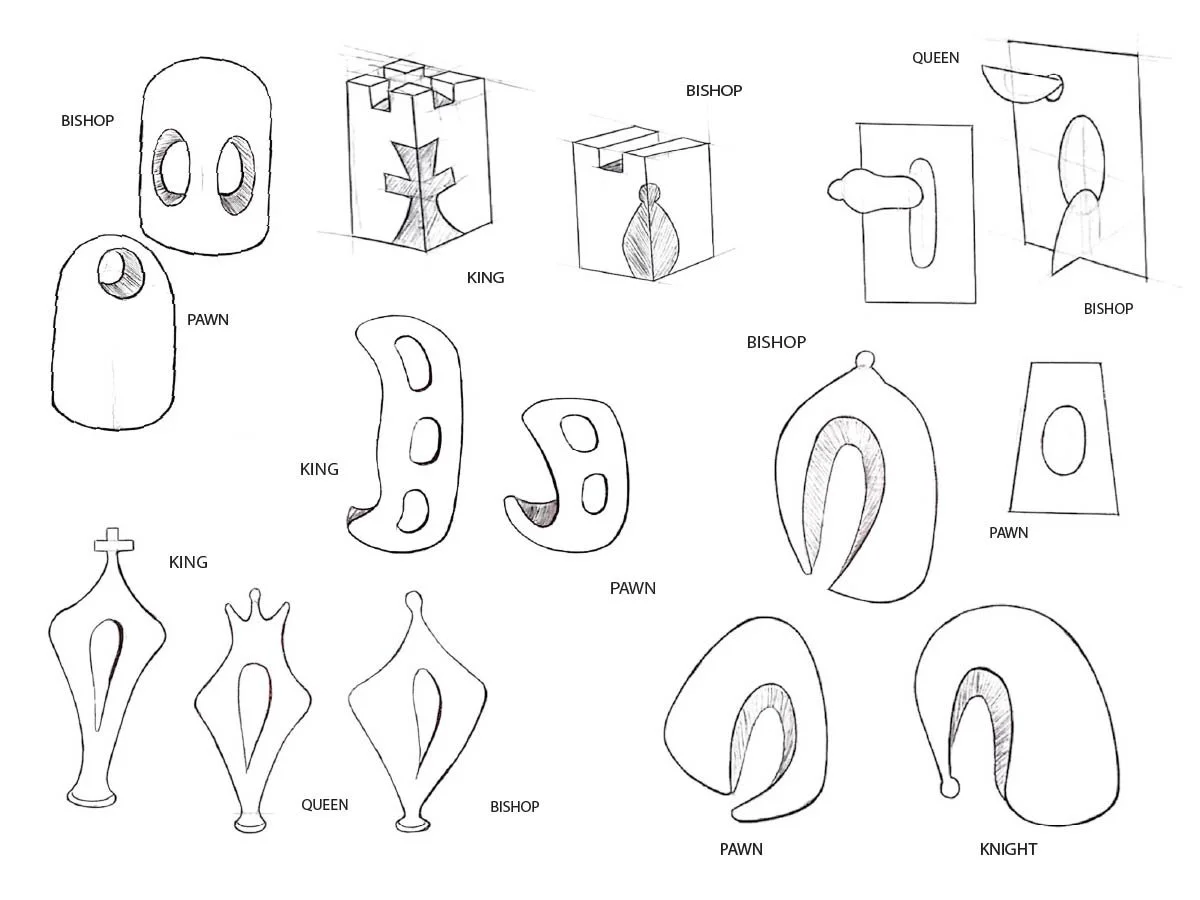 BISHOP
PAWN
BISHOP
KING
QUEEN
BISHOP
BISHOP
KING
PAWN
PAWN
KING
QUEEN
BISHOP
PAWN
KNIGHT