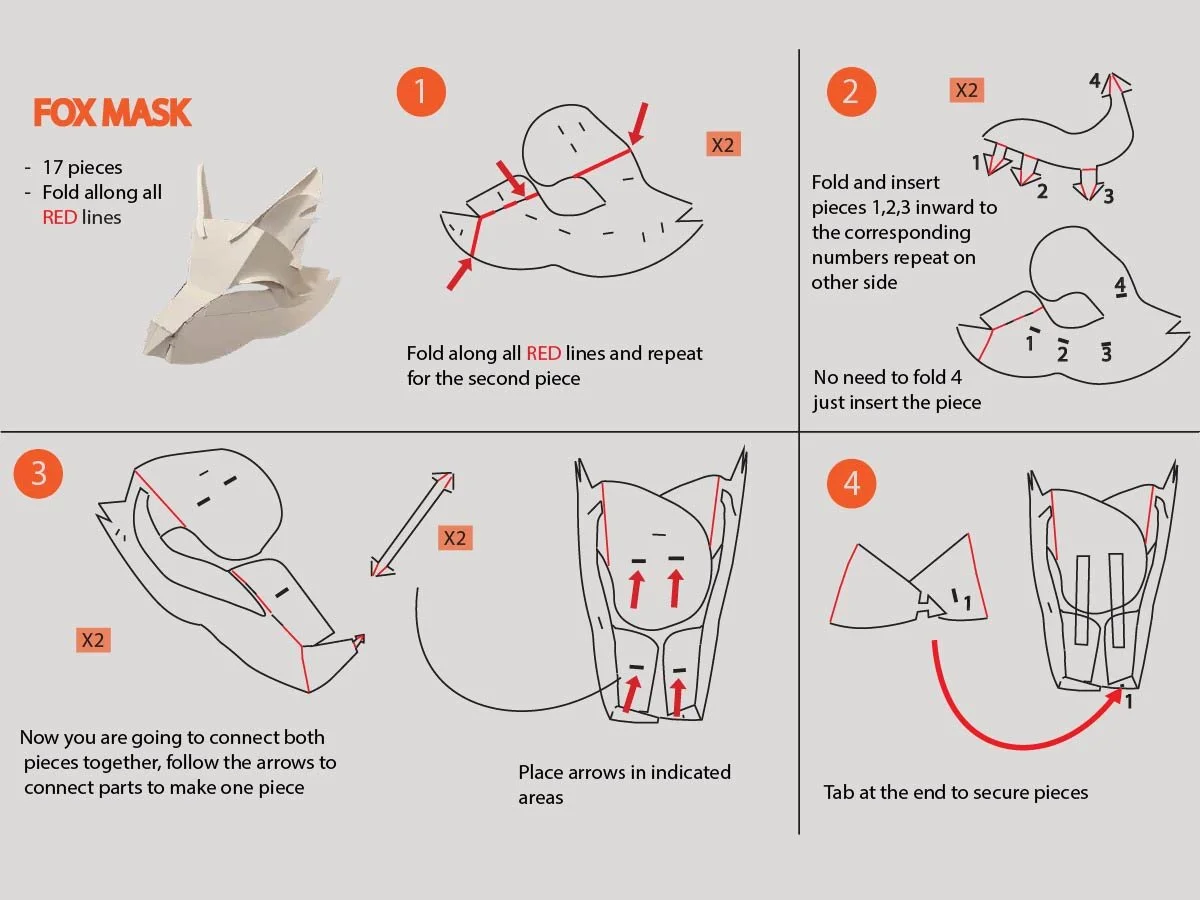 FOX MASK

- 17 pieces
- Fold along all RED lines

1

X2

Fold along all RED lines and repeat for the second piece

2

X2

4

1 2 3

Fold and insert pieces 1,2,3 inward to the corresponding numbers repeat on other side

4

1 2 3

No need to fold 4 just insert the piece

3

X2

X2

Now you are going to connect both pieces together, follow the arrows to connect parts to make one piece

Place arrows in indicated areas

4

1

1

Tab at the end to secure pieces