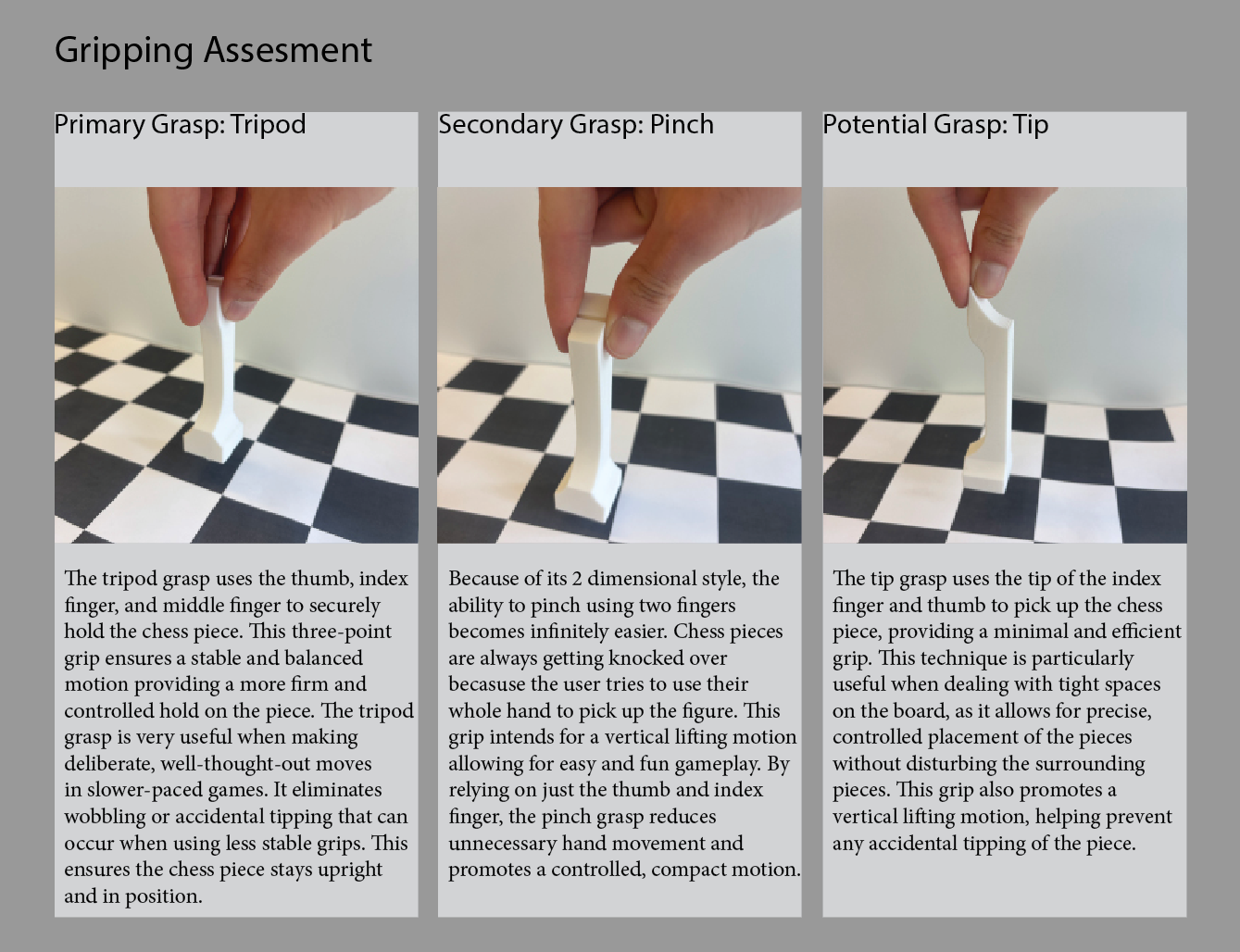 Gripping Assesment

Primary Grasp: Tripod

The tripod grasp uses the thumb, index finger, and middle finger to securely hold the chess piece. This three-point grip ensures a stable and balanced motion providing a more firm and controlled hold on the piece. The tripod grasp is very useful when making deliberate, well-thought-out moves in slower-paced games. It eliminates wobbling or accidental tipping that can occur when using less stable grips. This ensures the chess piece stays upright and in position.

Secondary Grasp: Pinch

Because of its 2 dimensional style, the ability to pinch using two fingers becomes infinitely easier. Chess pieces are always getting knocked over becasuse the user tries to use their whole hand to pick up the figure. This grip intends for a vertical lifting motion allowing for easy and fun gameplay. By relying on just the thumb and index finger, the pinch grasp reduces unnecessary hand movement and promotes a controlled, compact motion.

Potential Grasp: Tip

The tip grasp uses the tip of the index finger and thumb to pick up the chess piece, providing a minimal and efficient grip. This technique is particularly useful when dealing with tight spaces on the board, as it allows for precise, controlled placement of the pieces without disturbing the surrounding pieces. This grip also promotes a vertical lifting motion, helping prevent any accidental tipping of the piece.