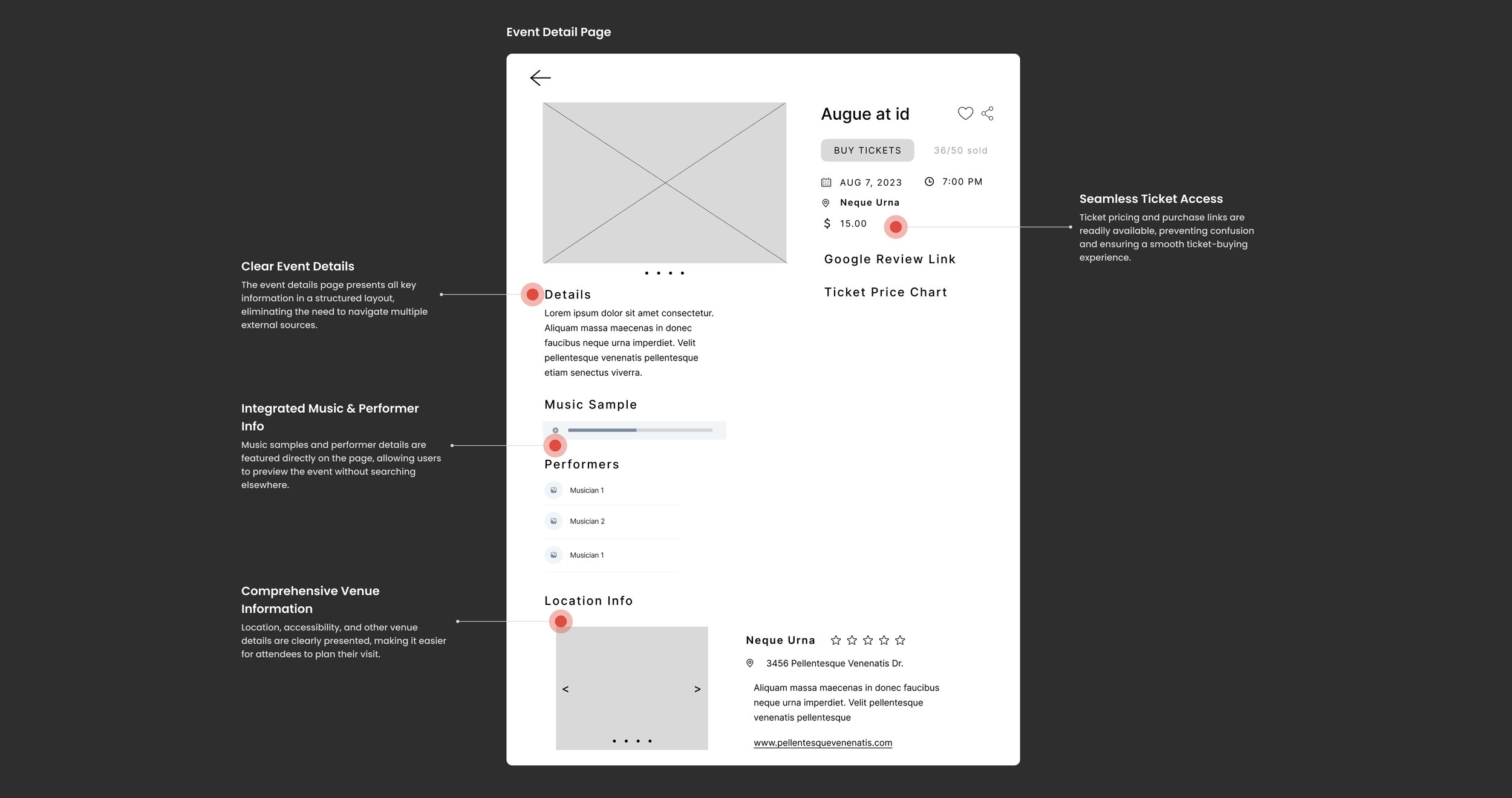 Event Detail Page

Clear Event Details
The event details page presents all key information in a structured layout, eliminating the need to navigate multiple external sources.

Integrated Music & Performer Info
Music samples and performer details are featured directly on the page, allowing users to preview the event without searching elsewhere.

Comprehensive Venue Information
Location, accessibility, and other venue details are clearly presented, making it easier for attendees to plan their visit.

Augue at id

BUY TICKETS 36/50 sold

AUG 7, 2023 7:00 PM

Neque Urna

$ 15.00

Google Review Link

Ticket Price Chart

Details
Lorem ipsum dolor sit amet consectetur. Aliquam massa maecenas in donec faucibus neque urna imperdiet. Velit pellentesque venenatis pellentesque etiam senectus viverra.

Music Sample

Performers

Musician 1

Musician 2

Musician 1

Location Info

< >

Neque Urna

3456 Pellentesque Venenatis Dr.

Aliquam massa maecenas in donec faucibus neque urna imperdiet. Velit pellentesque venenatis pellentesque

www.pellentesquevenenatis.com

Seamless Ticket Access
Ticket pricing and purchase links are readily available, preventing confusion and ensuring a smooth ticket-buying experience.