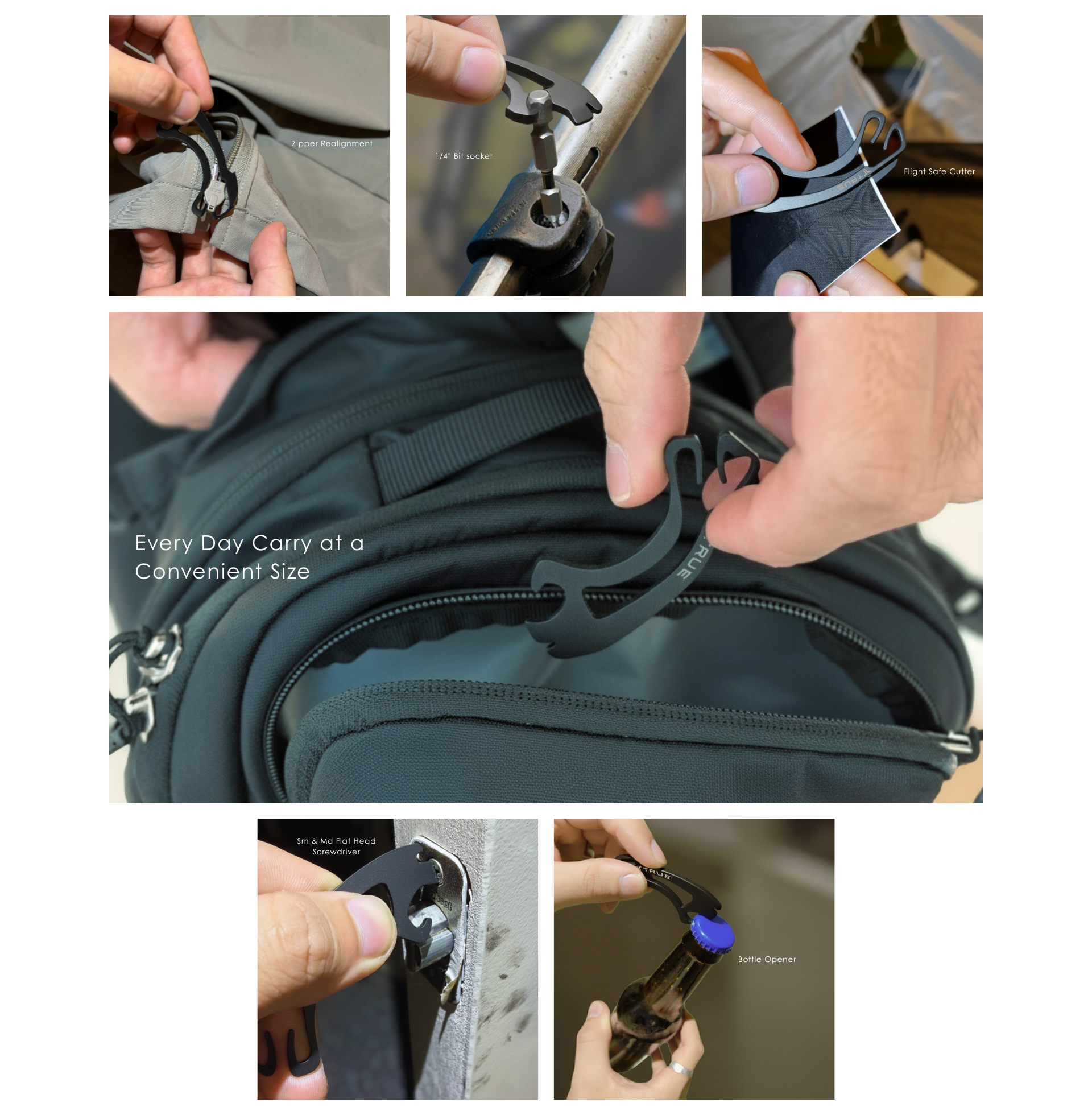 Zipper Realignment

1/4" Bit socket

Flight Safe Cutter

TRUE

Every Day Carry at a Convenient Size

TRUE

Sm & Md Flat Head Screwdriver

TRUE

Bottle Opener