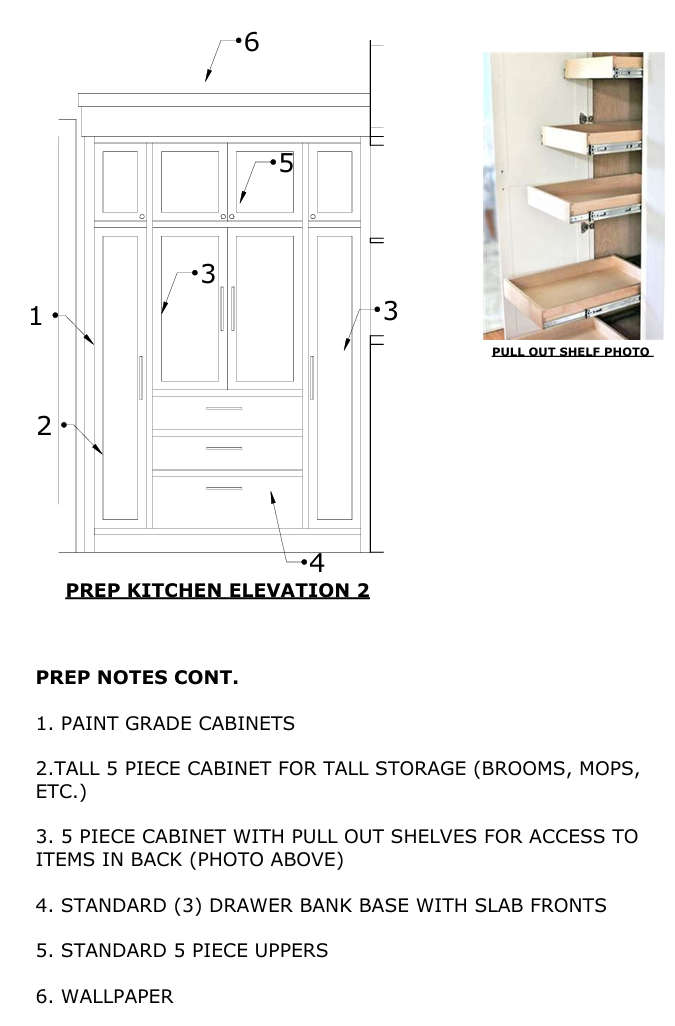 6

5

3

1

3

2

4

PREP KITCHEN ELEVATION 2

PULL OUT SHELF PHOTO

PREP NOTES CONT.

1. PAINT GRADE CABINETS

2.TALL 5 PIECE CABINET FOR TALL STORAGE (BROOMS, MOPS, ETC.)

3. 5 PIECE CABINET WITH PULL OUT SHELVES FOR ACCESS TO ITEMS IN BACK (PHOTO ABOVE)

4. STANDARD (3) DRAWER BANK BASE WITH SLAB FRONTS

5. STANDARD 5 PIECE UPPERS

6. WALLPAPER