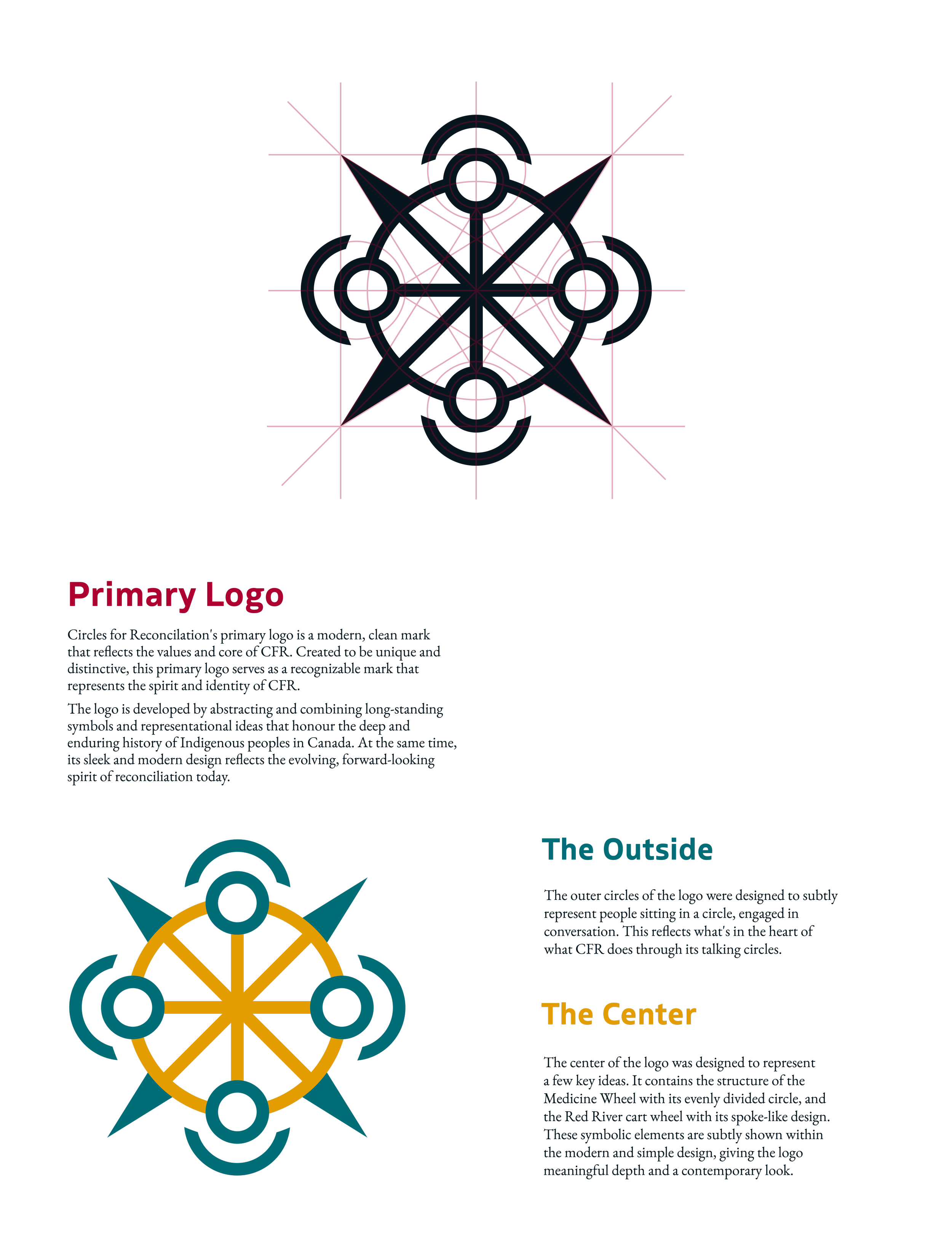 Primary Logo

Circles for Reconcilation's primary logo is a modern, clean mark that reflects the values and core of CFR. Created to be unique and distinctive, this primary logo serves as a recognizable mark that represents the spirit and identity of CFR.

The logo is developed by abstracting and combining long-standing symbols and representational ideas that honour the deep and enduring history of Indigenous peoples in Canada. At the same time, its sleek and modern design reflects the evolving, forward-looking spirit of reconciliation today.

The Outside

The outer circles of the logo were designed to subtly represent people sitting in a circle, engaged in conversation. This reflects what's in the heart of what CFR does through its talking circles.

The Center

The center of the logo was designed to represent a few key ideas. It contains the structure of the Medicine Wheel with its evenly divided circle, and the Red River cart wheel with its spoke-like design. These symbolic elements are subtly shown within the modern and simple design, giving the logo meaningful depth and a contemporary look.