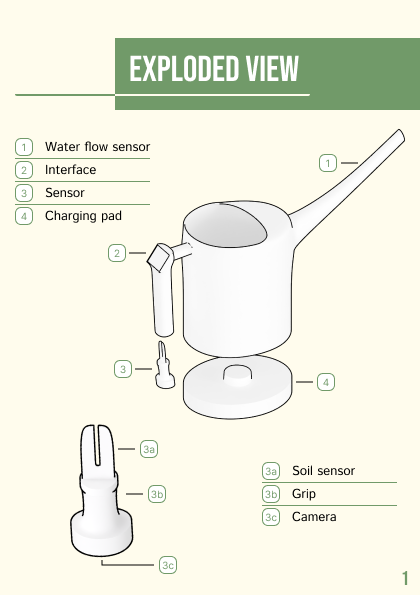 EXPLODED VIEW

1 Water flow sensor
2 Interface
3 Sensor
4 Charging pad

1

2

3

4

3a

3b

3c

3a Soil sensor
3b Grip
3c Camera

1