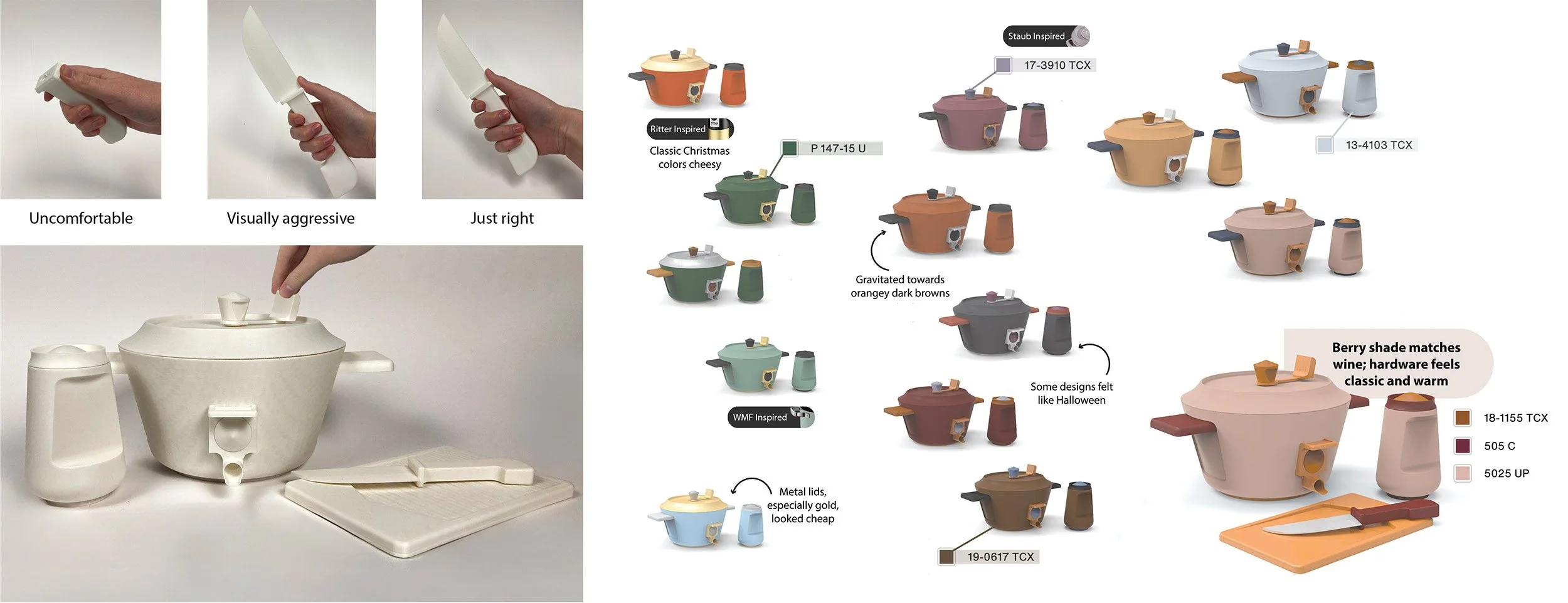 Uncomfortable

Visually aggressive

Just right

Ritter Inspired

Classic Christmas colors cheesy

P 147-15 U

WMF Inspired

Metal lids, especially gold, looked cheap

Staub Inspired

17-3910 TCX

Gravitated towards orangey dark browns

Some designs felt like Halloween

19-0617 TCX

13-4103 TCX

Berry shade matches wine; hardware feels classic and warm

18-1155 TCX

505 C

5025 UP