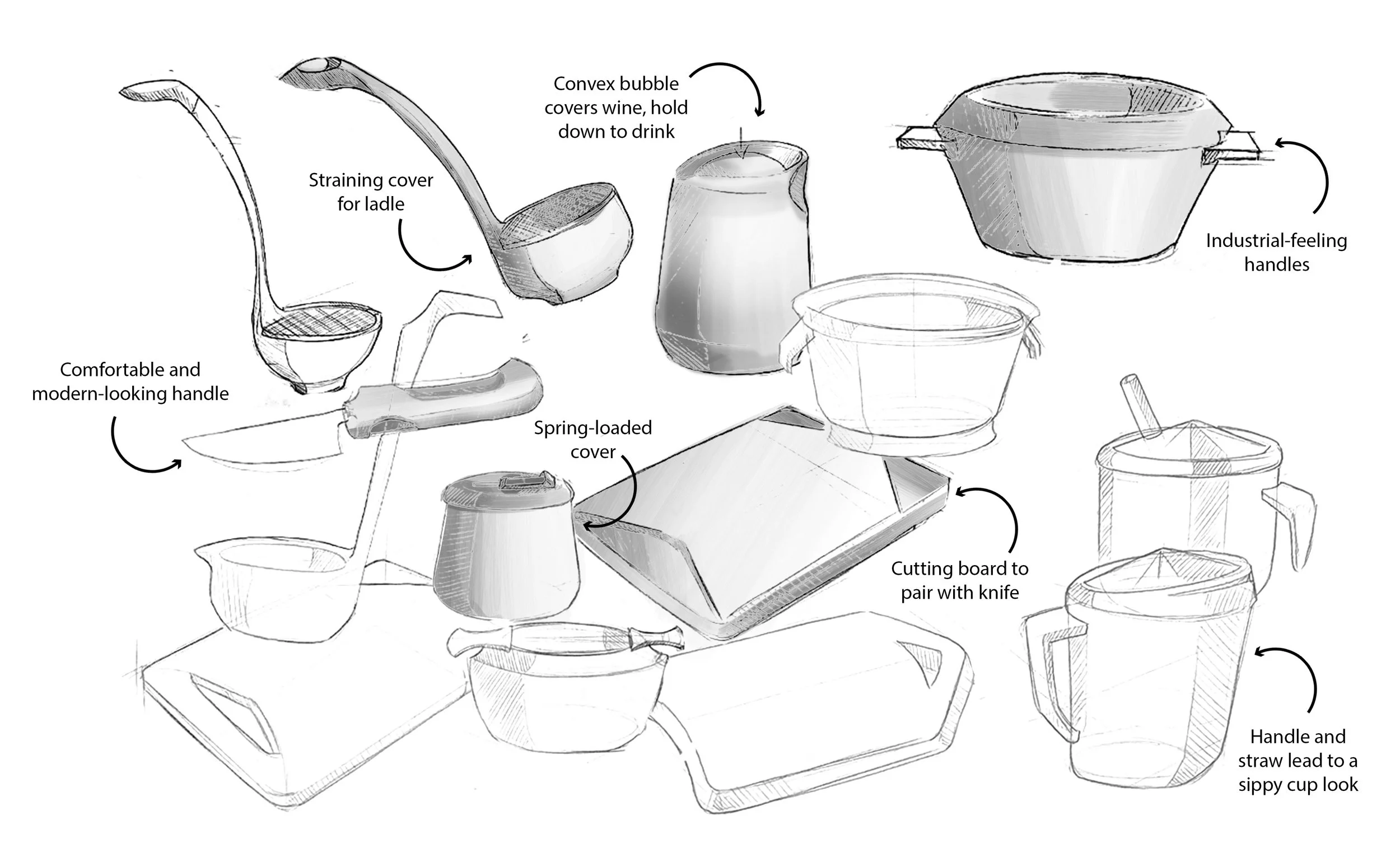 Straining cover for ladle

Convex bubble covers wine, hold down to drink

Industrial-feeling handles

Comfortable and modern-looking handle

Spring-loaded cover

Cutting board to pair with knife

Handle and straw lead to a sippy cup look