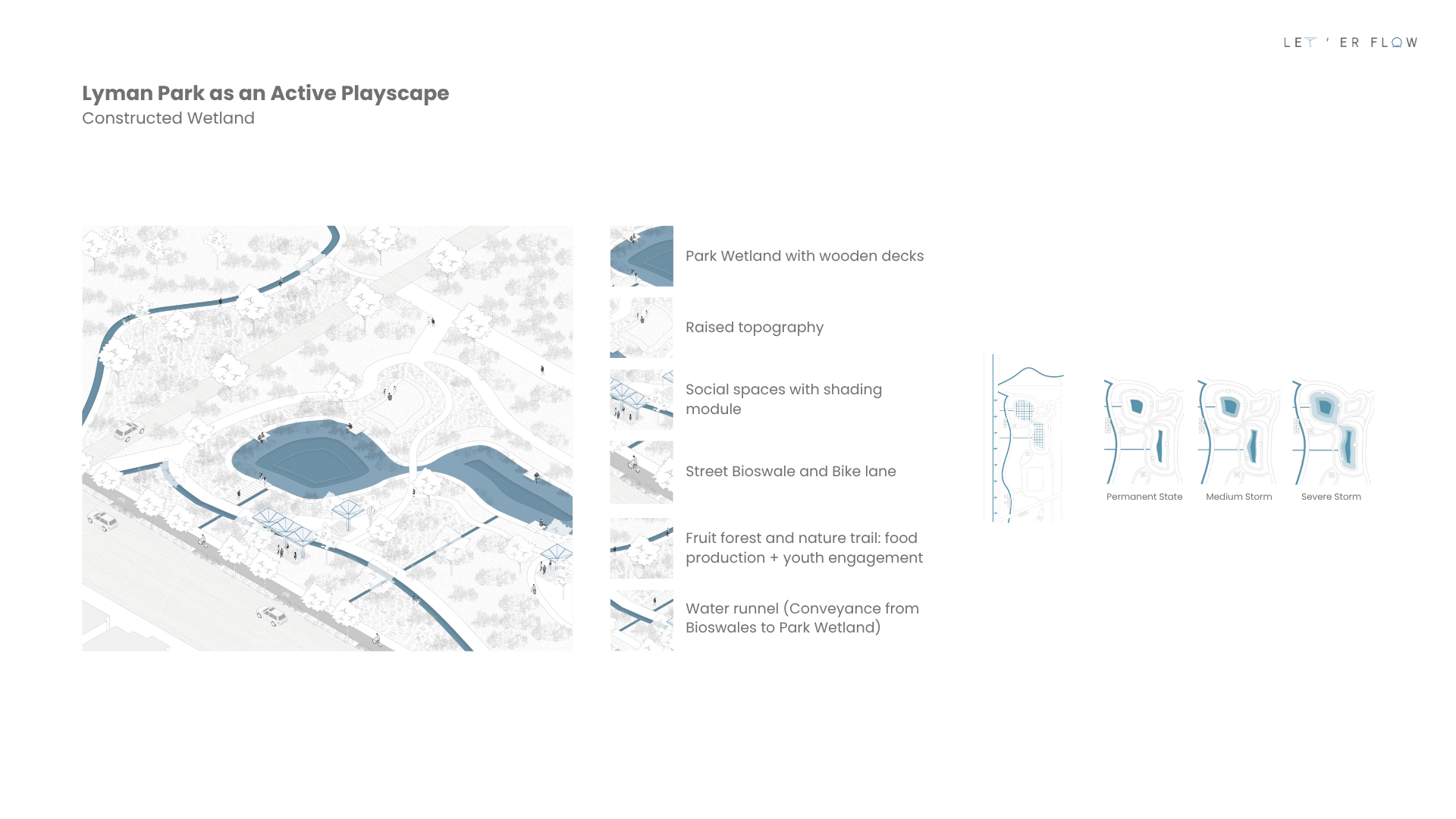 LET ' ER FLOW

Lyman Park as an Active Playscape
Constructed Wetland

Park Wetland with wooden decks

Raised topography

Social spaces with shading module

Street Bioswale and Bike lane

Fruit forest and nature trail: food production + youth engagement

Water runnel (Conveyance from Bioswales to Park Wetland)

Permanent State
Medium Storm
Severe Storm