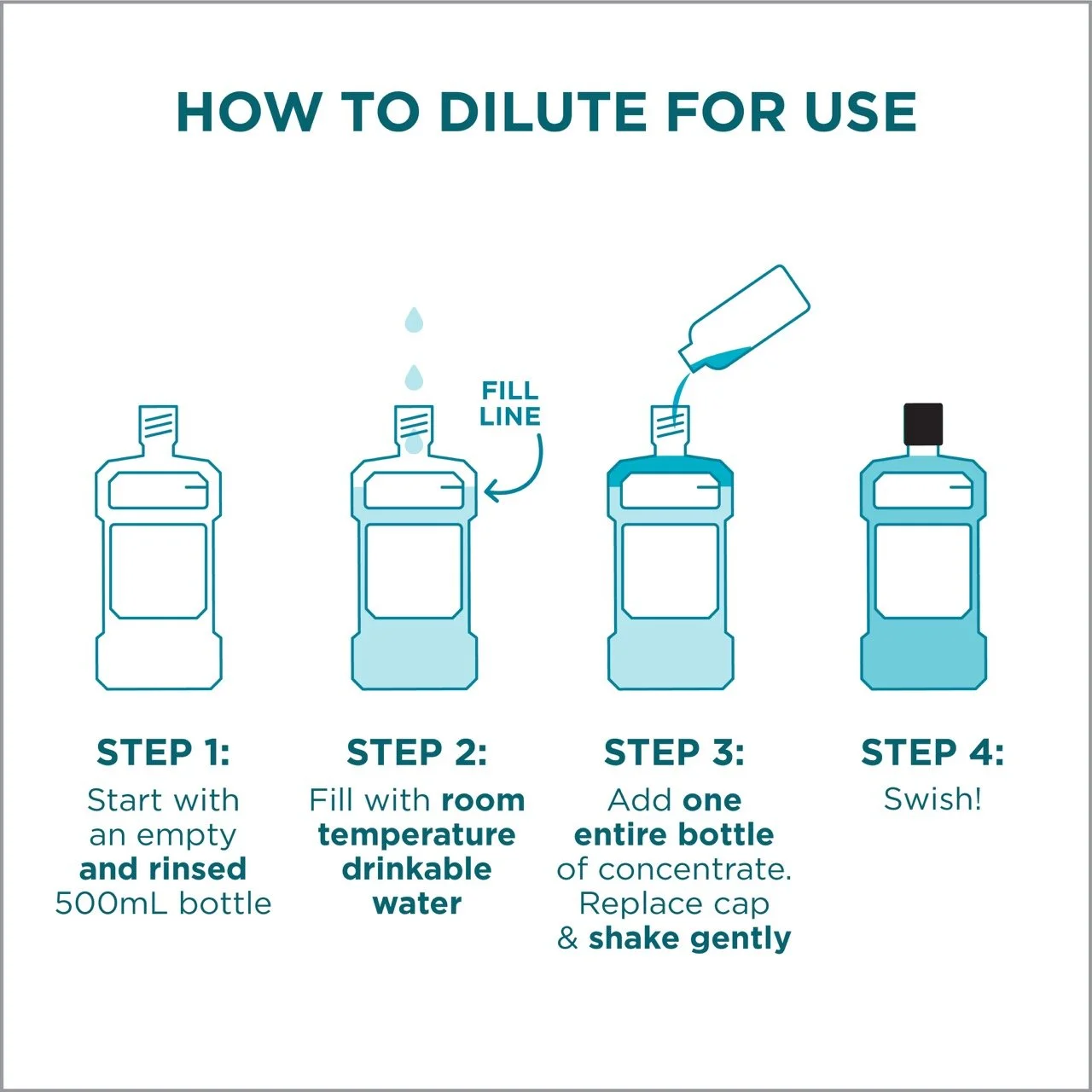 HOW TO DILUTE FOR USE

FILL LINE

STEP 1:
Start with an empty and rinsed 500mL bottle

STEP 2:
Fill with room temperature drinkable water

STEP 3:
Add one entire bottle of concentrate. Replace cap & shake gently

STEP 4:
Swish!