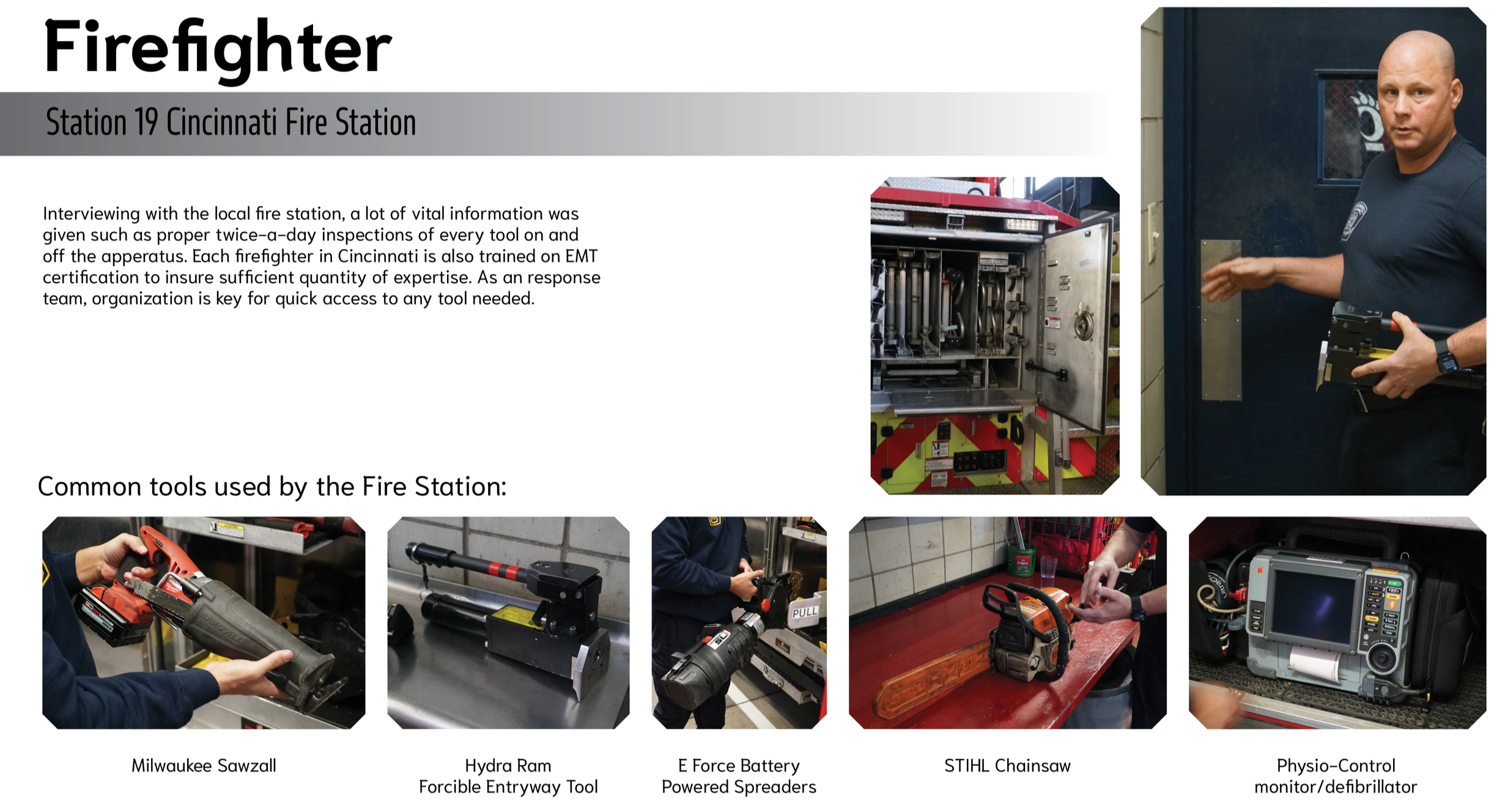 Firefighter

Station 19 Cincinnati Fire Station

Interviewing with the local fire station, a lot of vital information was given such as proper twice-a-day inspections of every tool on and off the apperatus. Each firefighter in Cincinnati is also trained on EMT certification to insure sufficient quantity of expertise. As an response team, organization is key for quick access to any tool needed.

Common tools used by the Fire Station:

SAWZALL

PULL

Milwaukee Sawzall

Hydra Ram
Forcible Entryway Tool

E Force Battery
Powered Spreaders

STIHL Chainsaw

Physio-Control
monitor/defibrillator