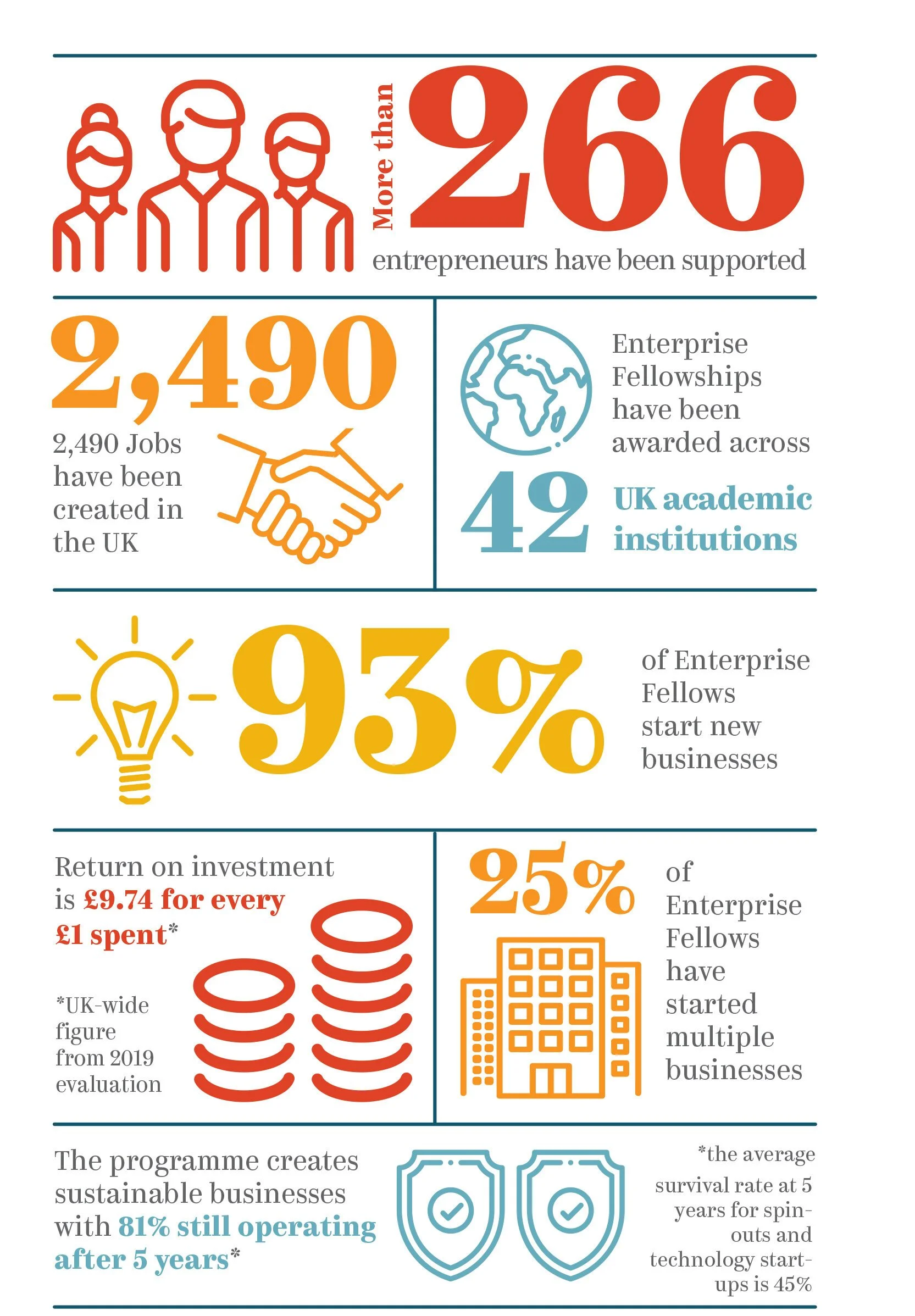 More than 266

entrepreneurs have been supported

2,490

2,490 Jobs have been created in the UK

Enterprise Fellowships have been awarded across

42 UK academic institutions

93%

of Enterprise Fellows start new businesses

Return on investment is £9.74 for every £1 spent*

*UK-wide figure from 2019 evaluation

25%

of Enterprise Fellows have started multiple businesses

The programme creates sustainable businesses with 81% still operating after 5 years*

*the average survival rate at 5 years for spin-outs and technology start-ups is 45%