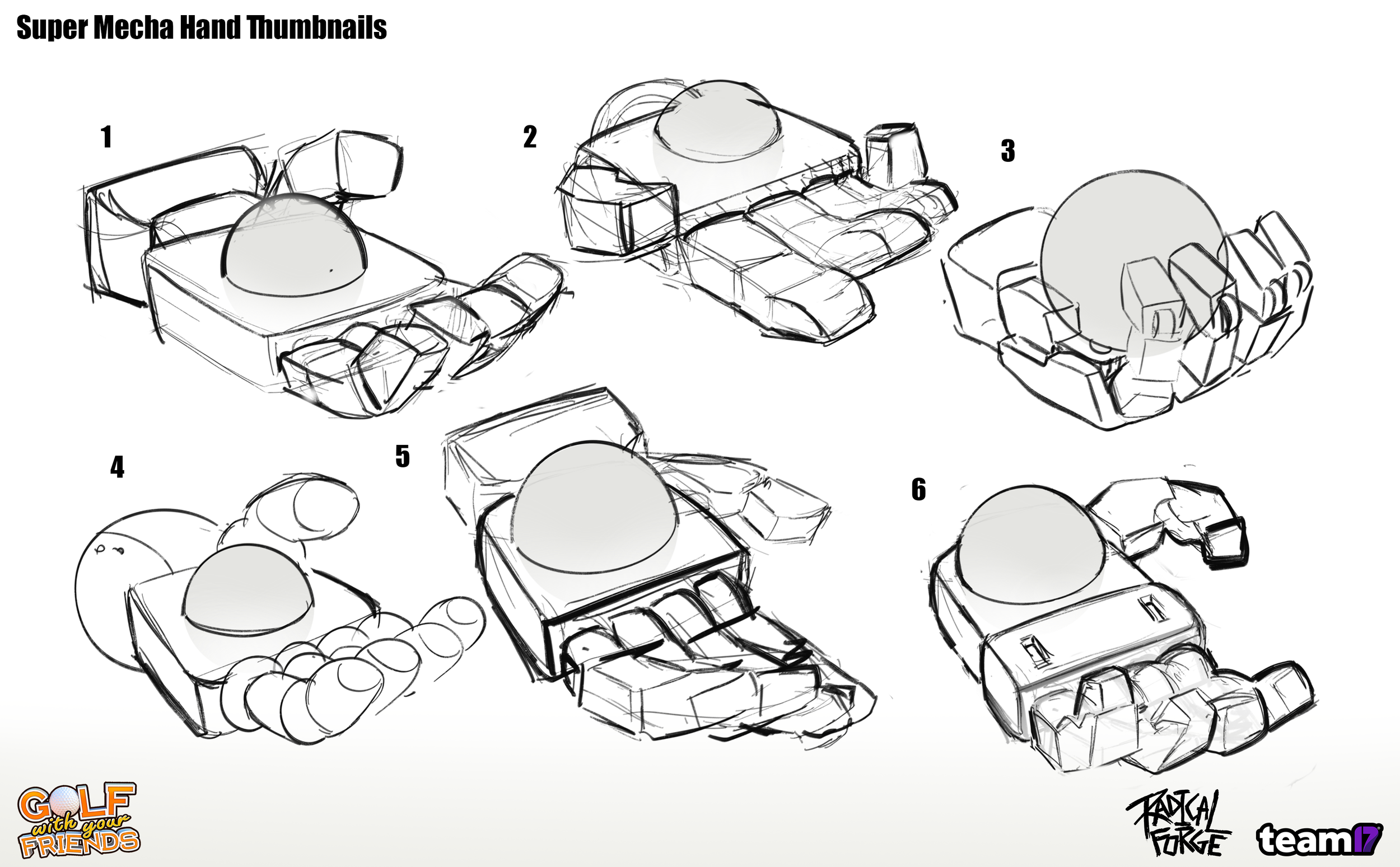 Super Mecha Hand Thumbnails

1

2

3

4

5

6

GOLF with your FRIENDS

RADICAL FORGE

team17