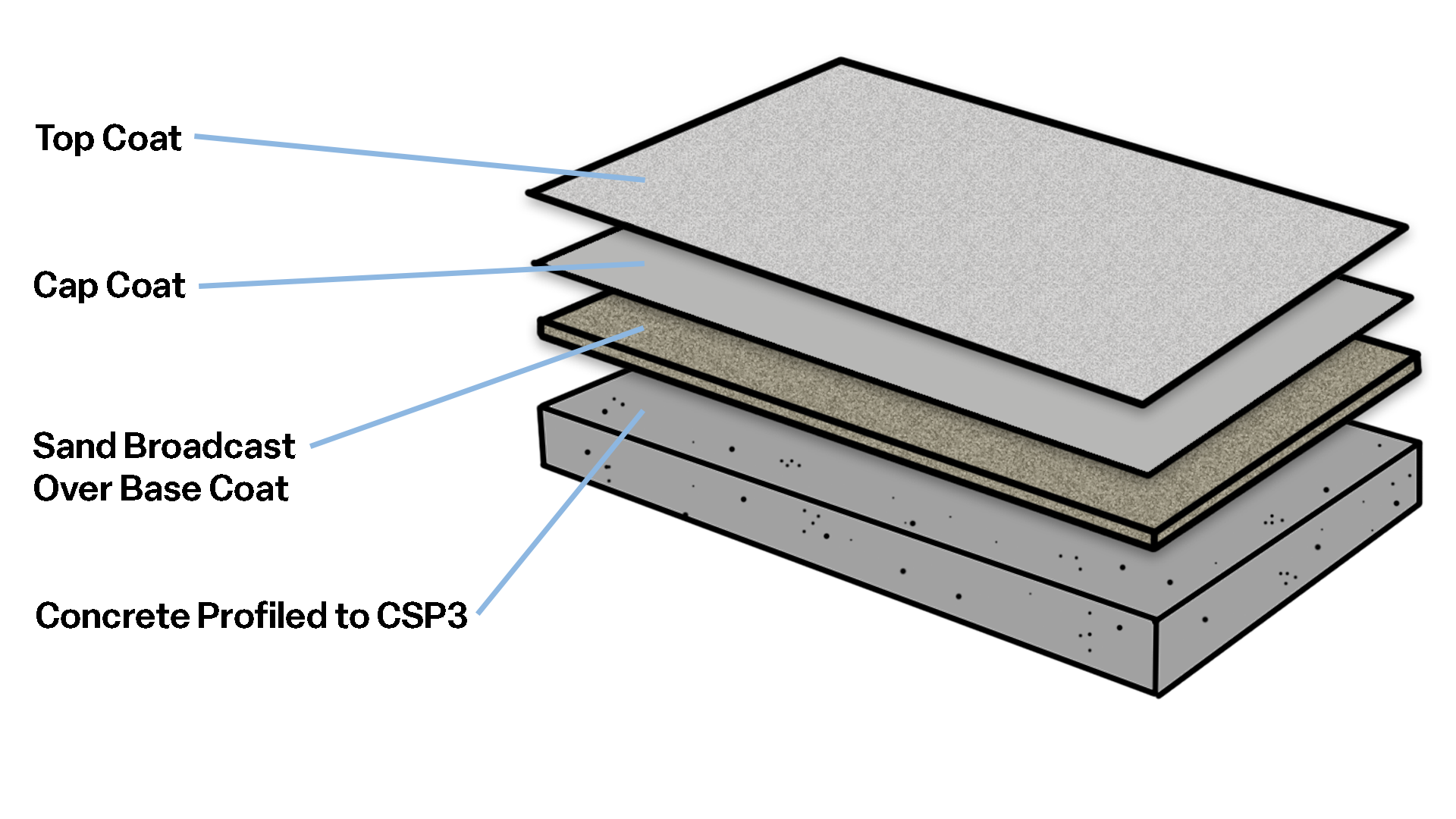 Top Coat

Cap Coat

Sand Broadcast
Over Base Coat

Concrete Profiled to CSP3